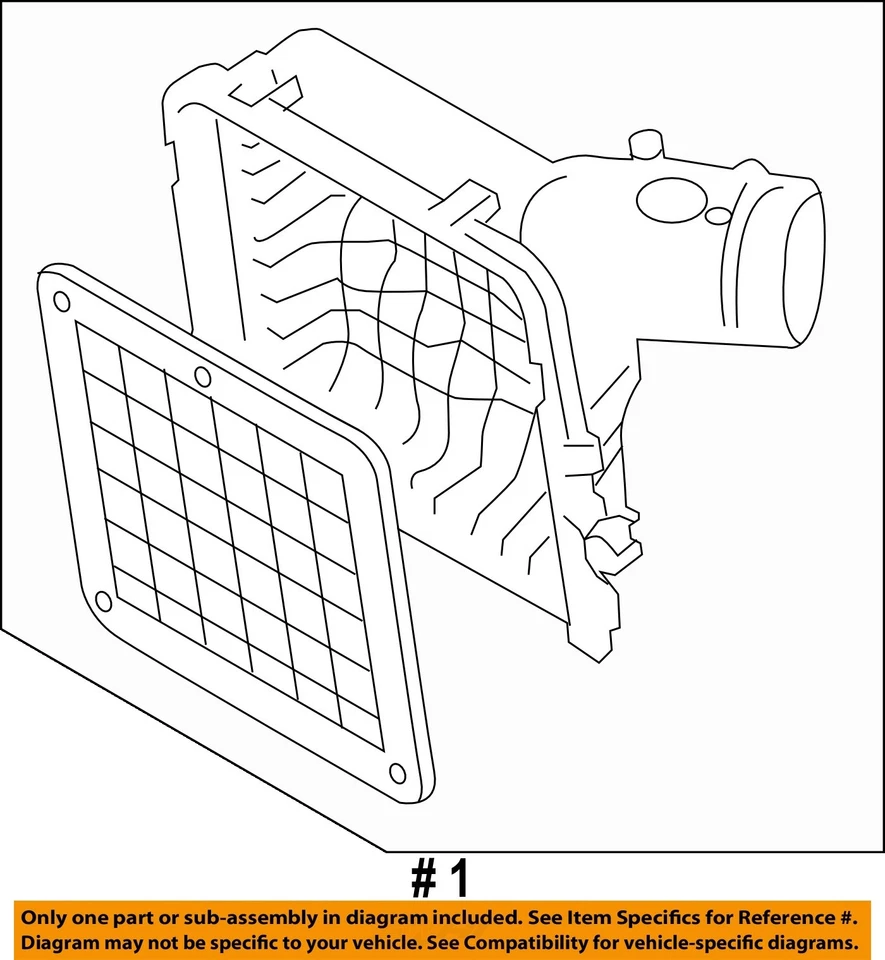 # 1

Only one part or sub-assembly in diagram included. See Item Specifics for Reference #.
Diagram may not be specific to your vehicle. See Compatibility for vehicle-specific diagrams.