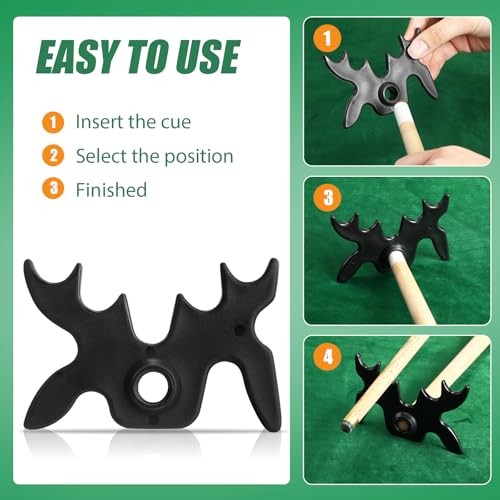 EASY TO USE

1 Insert the cue

2 Select the position

3 Finished

1

3

4