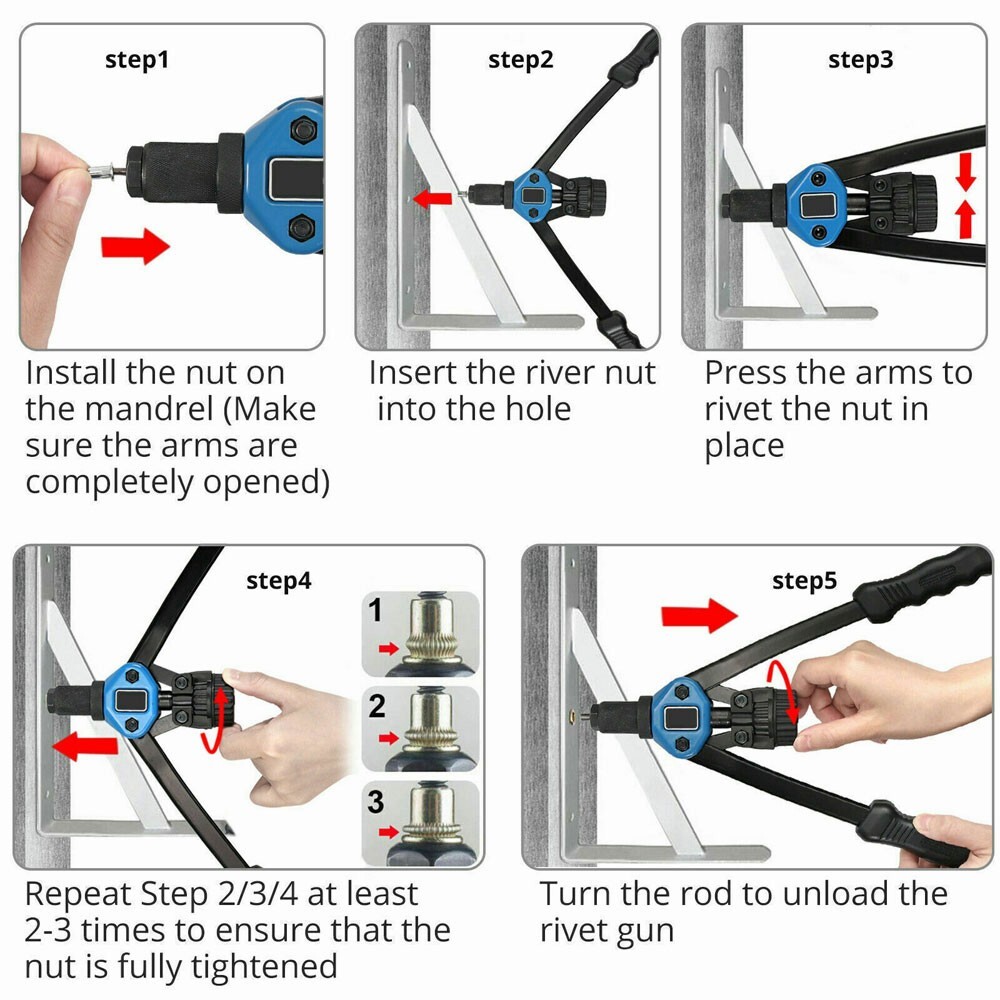 step1

Install the nut on the mandrel (Make sure the arms are completely opened)

step2

Insert the river nut into the hole

step3

Press the arms to rivet the nut in place

step4

1

2

3

Repeat Step 2/3/4 at least 2-3 times to ensure that the nut is fully tightened

step5

Turn the rod to unload the rivet gun