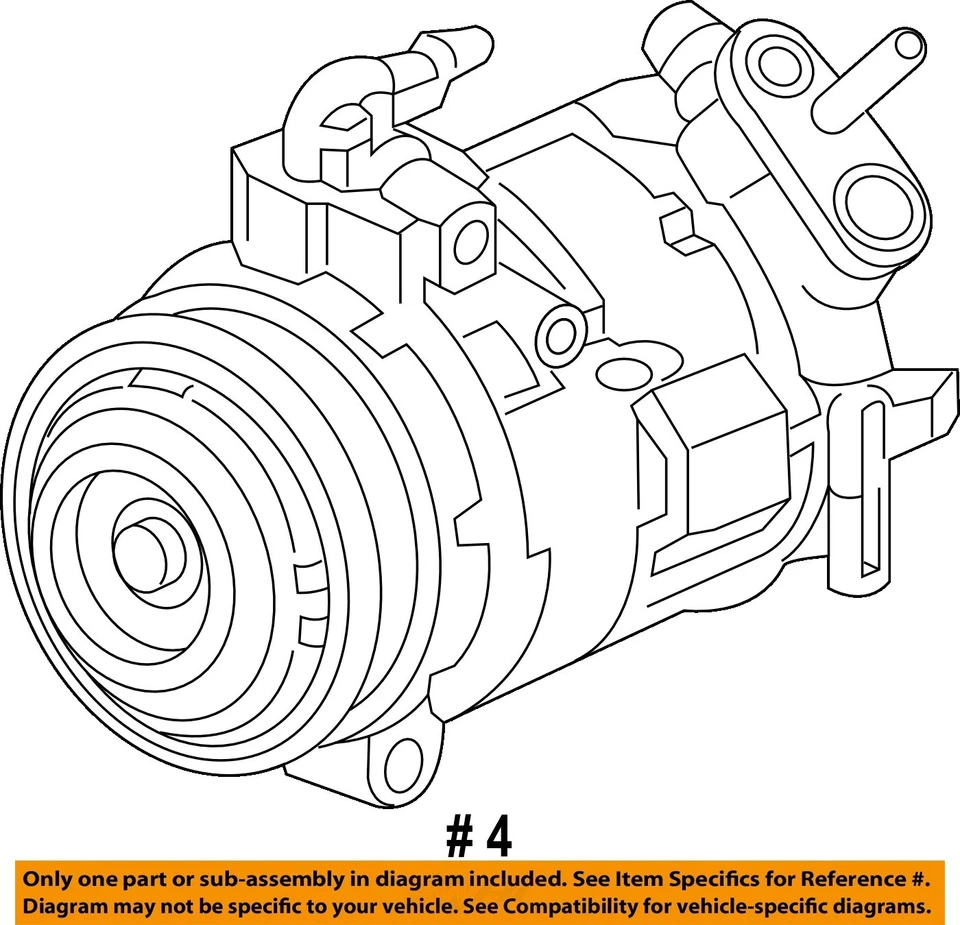 # 4

Only one part or sub-assembly in diagram included. See Item Specifics for Reference #. Diagram may not be specific to your vehicle. See Compatibility for vehicle-specific diagrams.