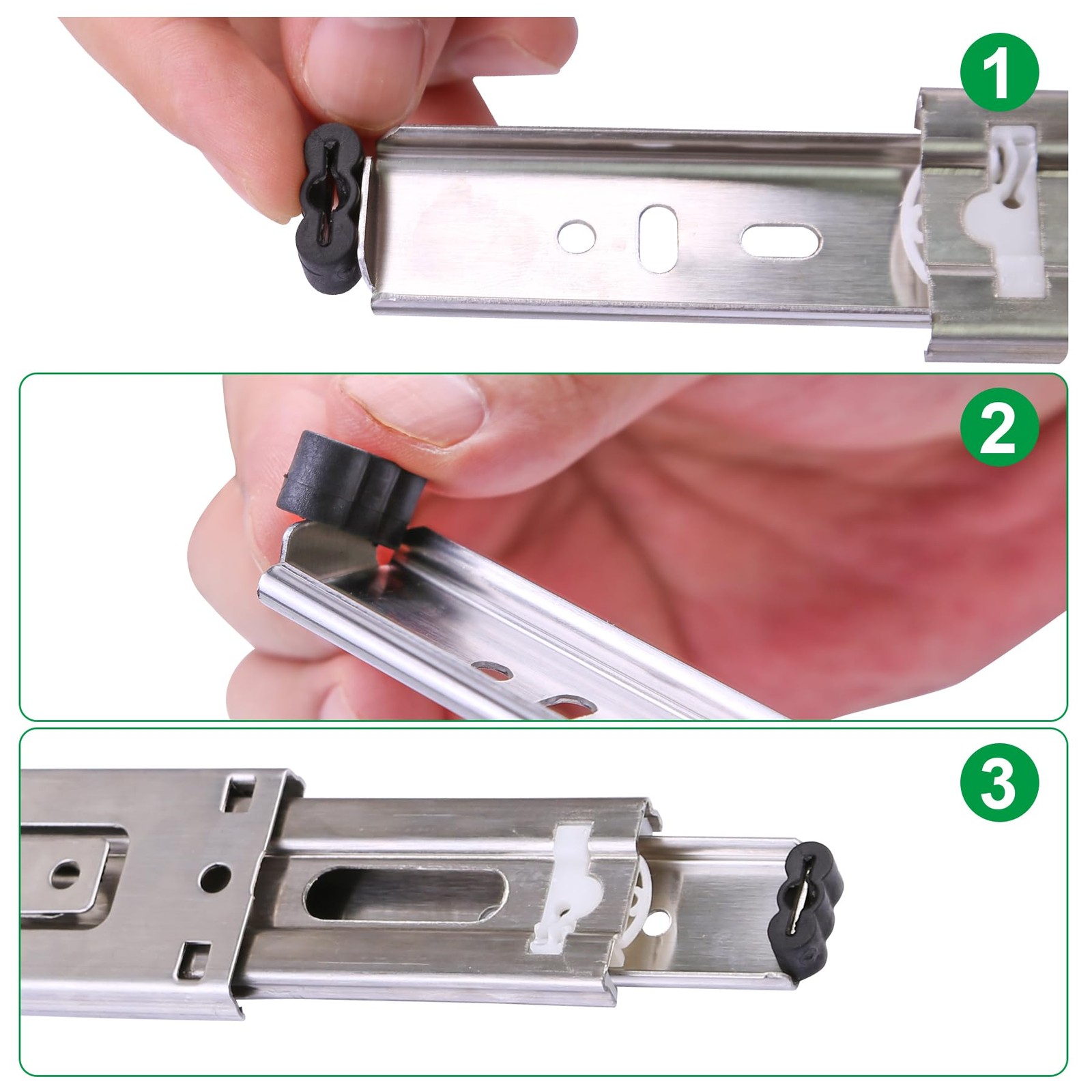 1

2

3