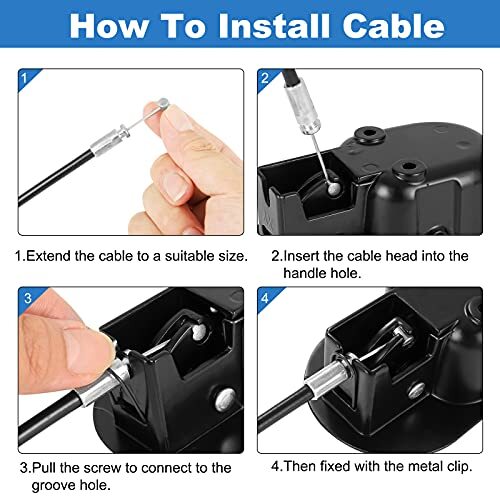 How To Install Cable

1

2

1.Extend the cable to a suitable size.

2.Insert the cable head into the handle hole.

3

4

3.Pull the screw to connect to the groove hole.

4.Then fixed with the metal clip.