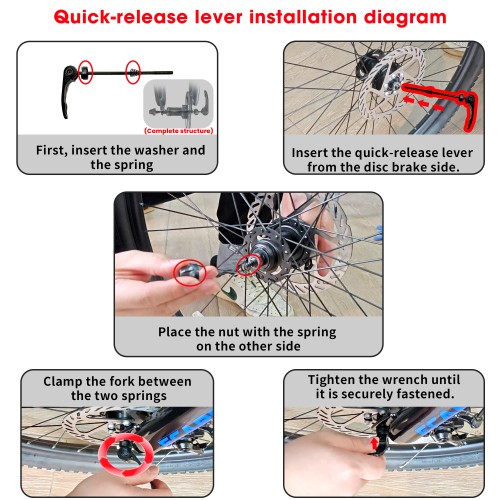 Quick-release lever installation diagram

(Complete structure)

First, insert the washer and the spring

Insert the quick-release lever from the disc brake side.

Place the nut with the spring on the other side

Clamp the fork between the two springs

Tighten the wrench until it is securely fastened.