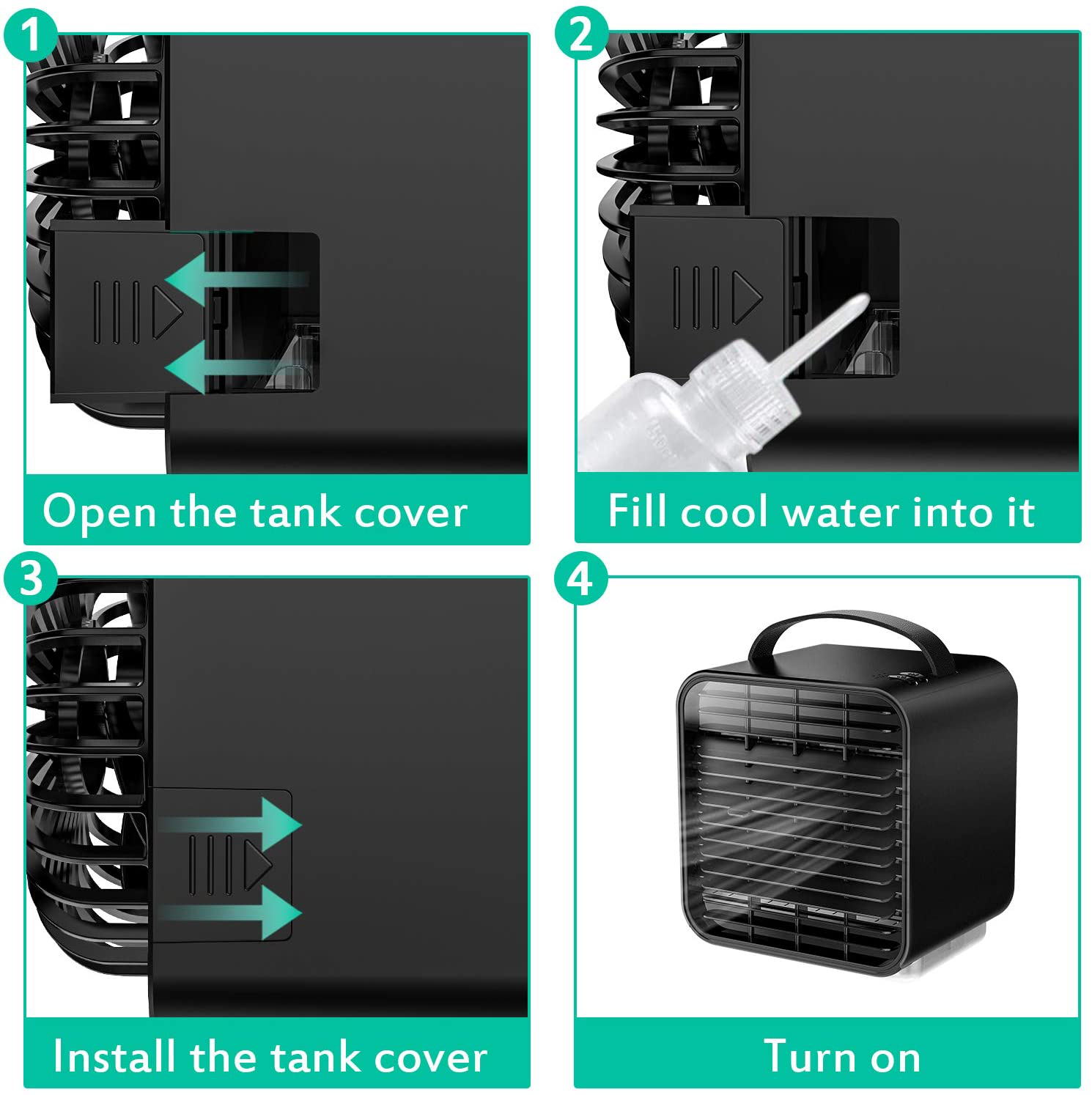 1
Open the tank cover

2
Fill cool water into it

3
Install the tank cover

4
Turn on