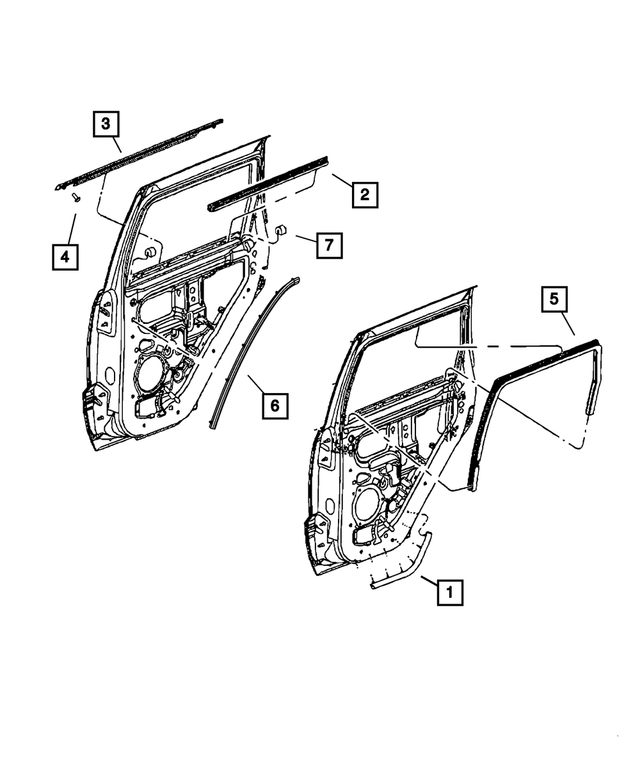 3
2
4
7
5
6
1