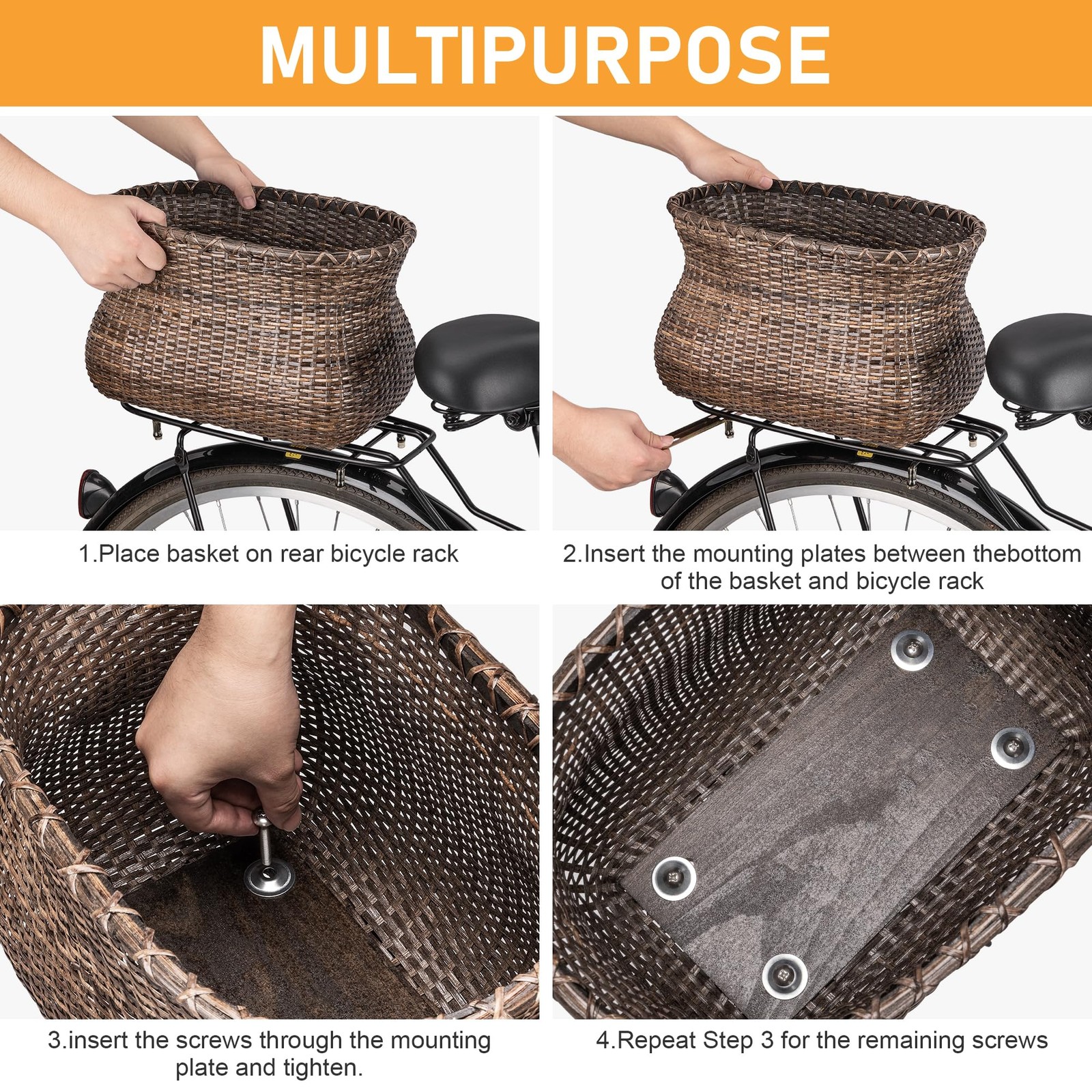 MULTIPURPOSE

1.Place basket on rear bicycle rack

2.Insert the mounting plates between thebottom of the basket and bicycle rack

3.insert the screws through the mounting plate and tighten.

4.Repeat Step 3 for the remaining screws