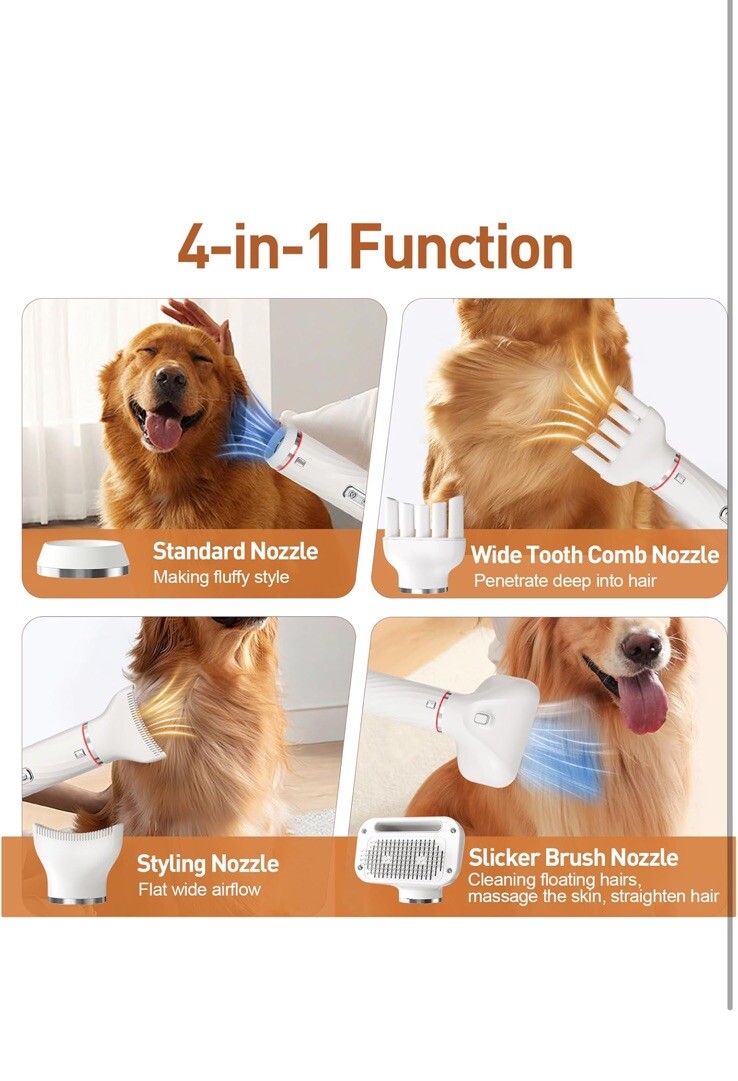 4-in-1 Function

Standard Nozzle
Making fluffy style

Wide Tooth Comb Nozzle
Penetrate deep into hair

Styling Nozzle
Flat wide airflow

Slicker Brush Nozzle
Cleaning floating hairs, massage the skin, straighten hair