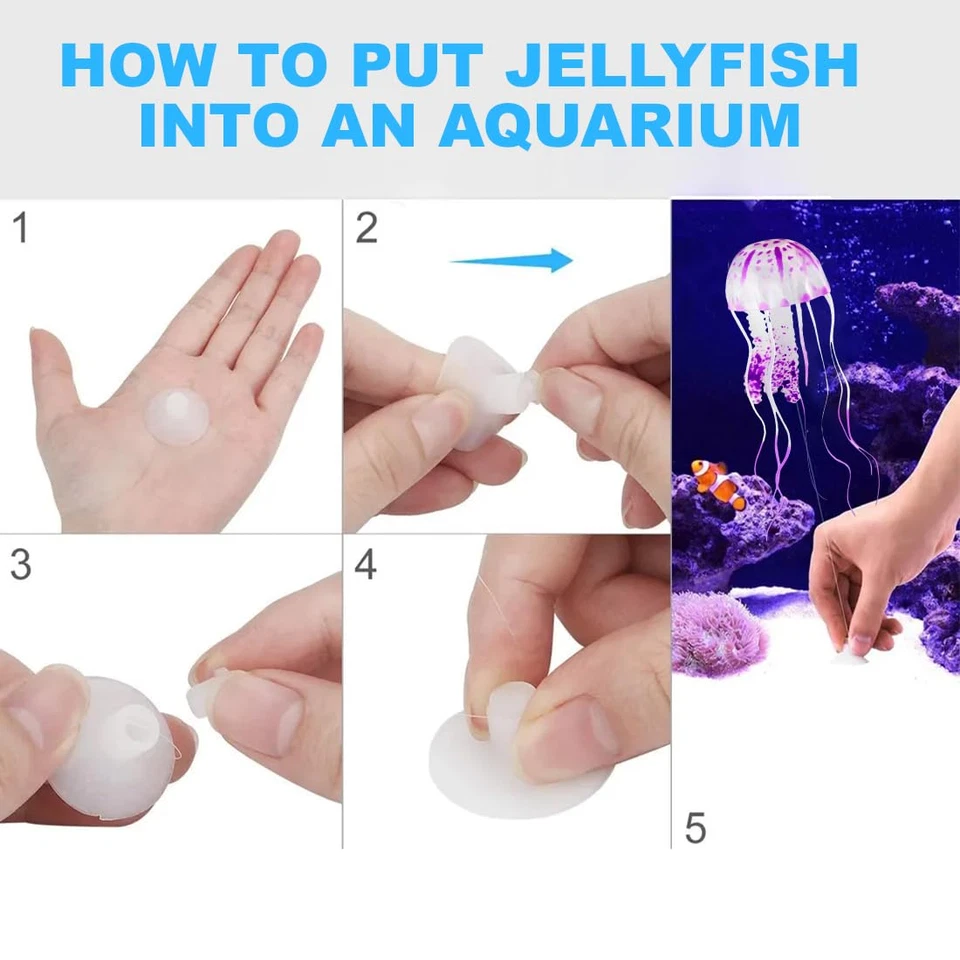 HOW TO PUT JELLYFISH INTO AN AQUARIUM

1

2

3

4

5