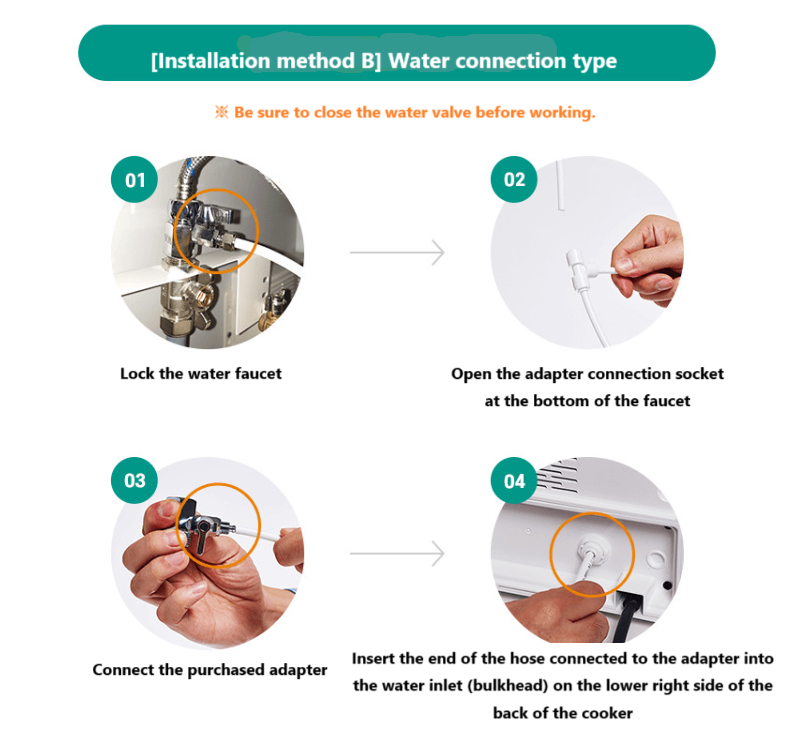 [Installation method B] Water connection type

※ Be sure to close the water valve before working.

01

Lock the water faucet

02

Open the adapter connection socket at the bottom of the faucet

03

Connect the purchased adapter

04

Insert the end of the hose connected to the adapter into the water inlet (bulkhead) on the lower right side of the back of the cooker