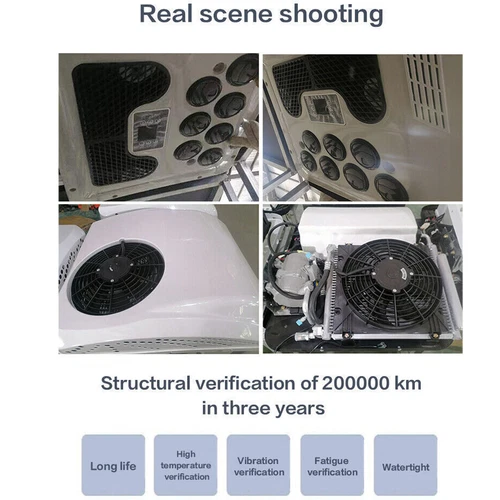 Real scene shooting

Structural verification of 200000 km in three years

Long life

High temperature verification

Vibration verification

Fatigue verification

Watertight