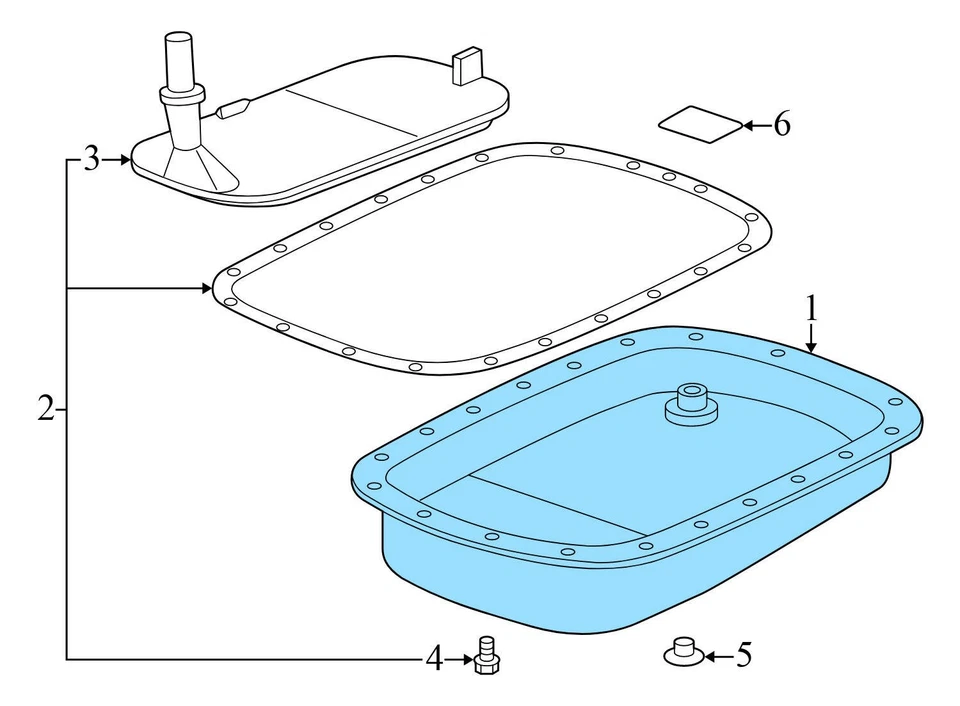 3
6
1
2
4
5