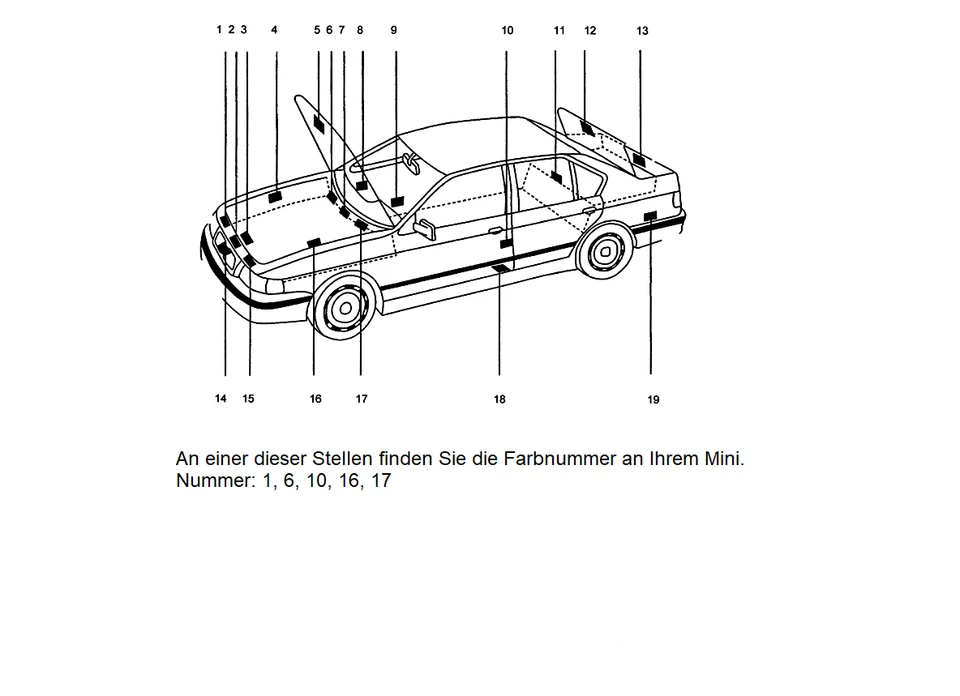 1 2 3 4 5 6 7 8 9 10 11 12 13

14 15 16 17 18 19

An einer dieser Stellen finden Sie die Farbnummer an Ihrem Mini.
Nummer: 1, 6, 10, 16, 17