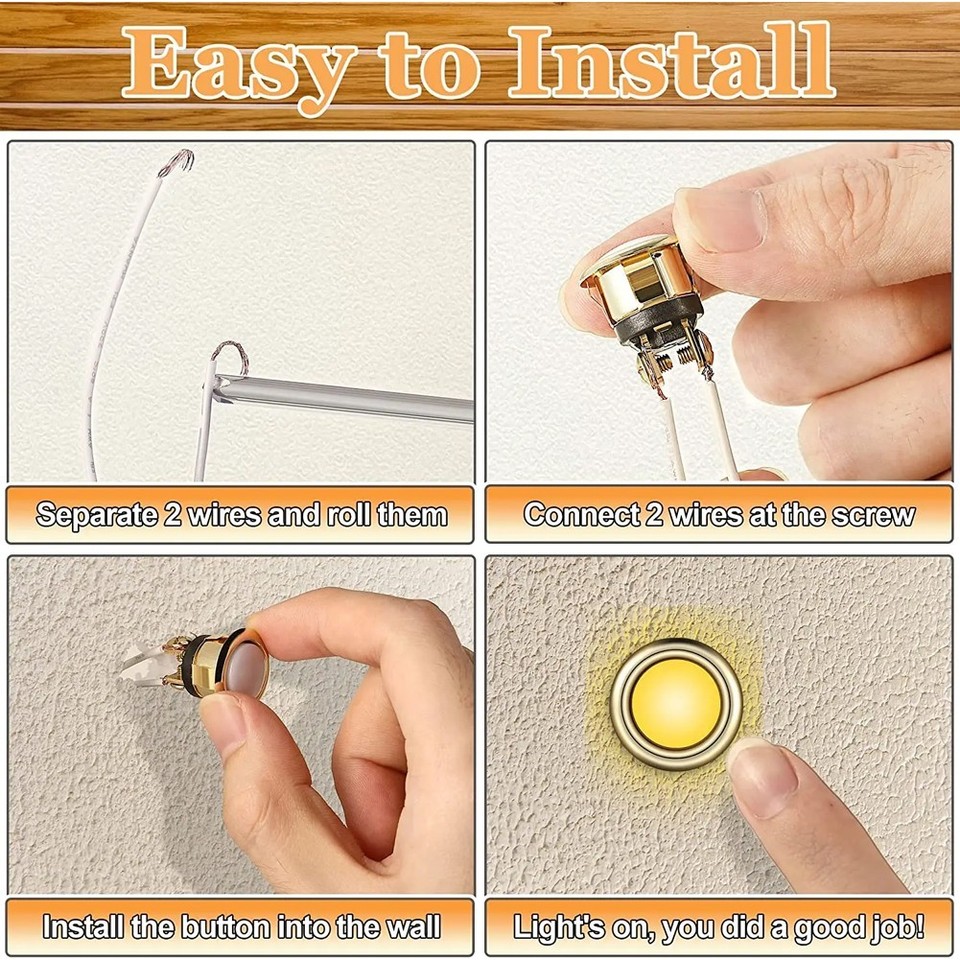 Easy to Install

Separate 2 wires and roll them

Connect 2 wires at the screw

Install the button into the wall

Light's on, you did a good job!