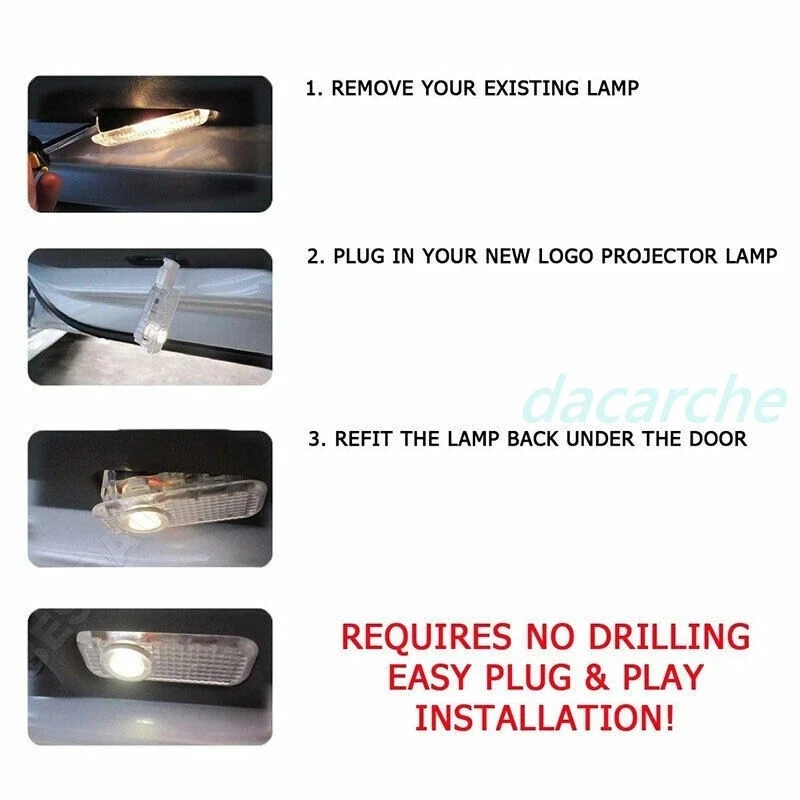 1. REMOVE YOUR EXISTING LAMP

2. PLUG IN YOUR NEW LOGO PROJECTOR LAMP

dacarche

3. REFIT THE LAMP BACK UNDER THE DOOR

REQUIRES NO DRILLING
EASY PLUG & PLAY
INSTALLATION!