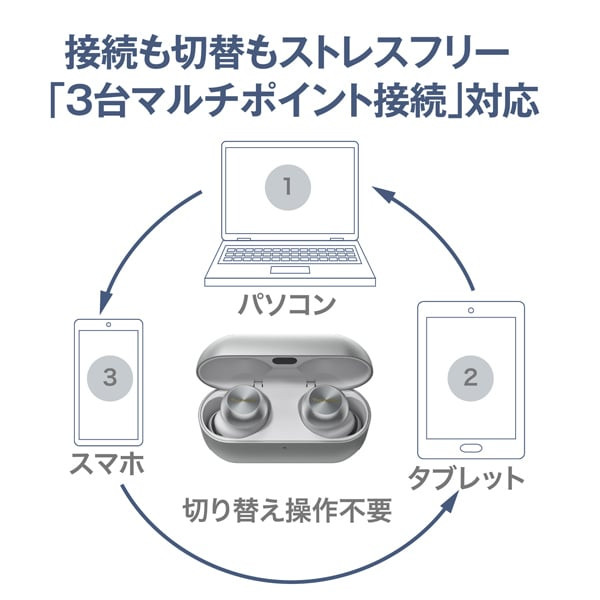 接続も切替もストレスフリー
「3台マルチポイント接続」対応

1
パソコン

3
スマホ

2
タブレット

切り替え操作不要