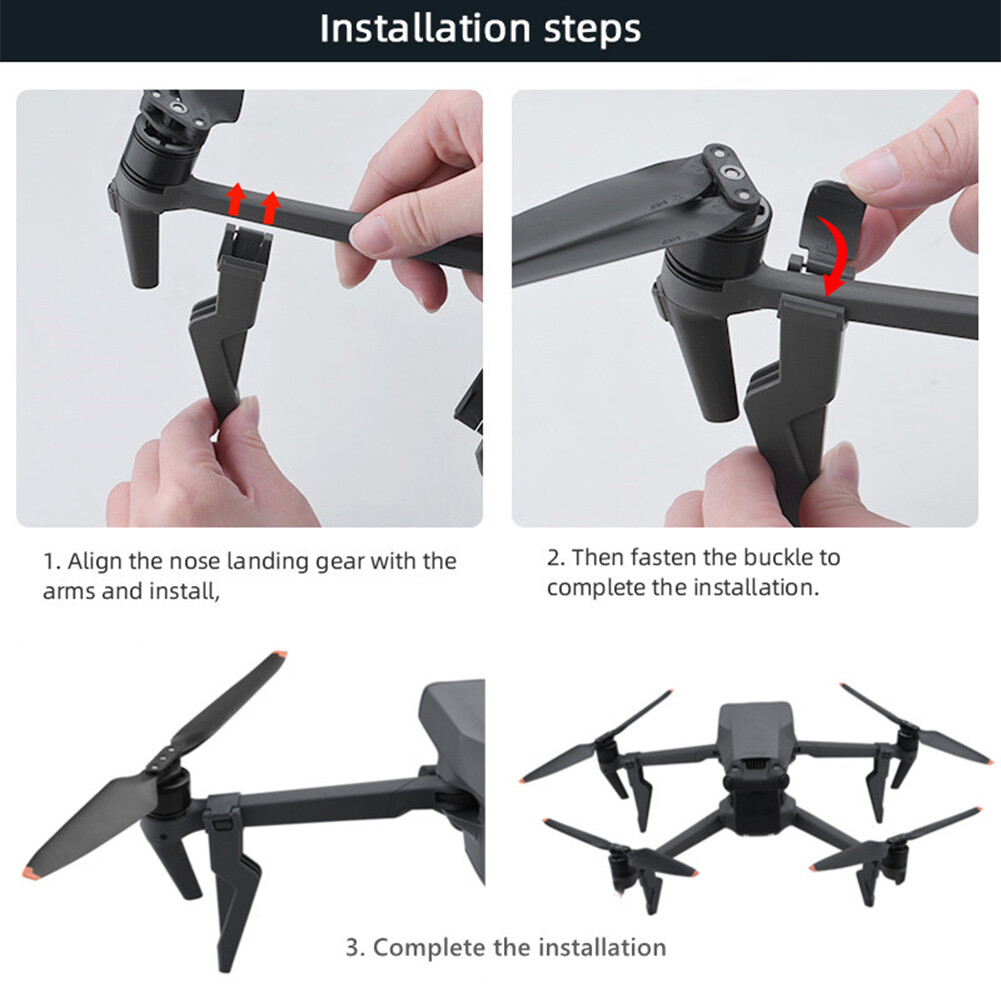 Installation steps

1. Align the nose landing gear with the arms and install,

2. Then fasten the buckle to complete the installation.

3. Complete the installation