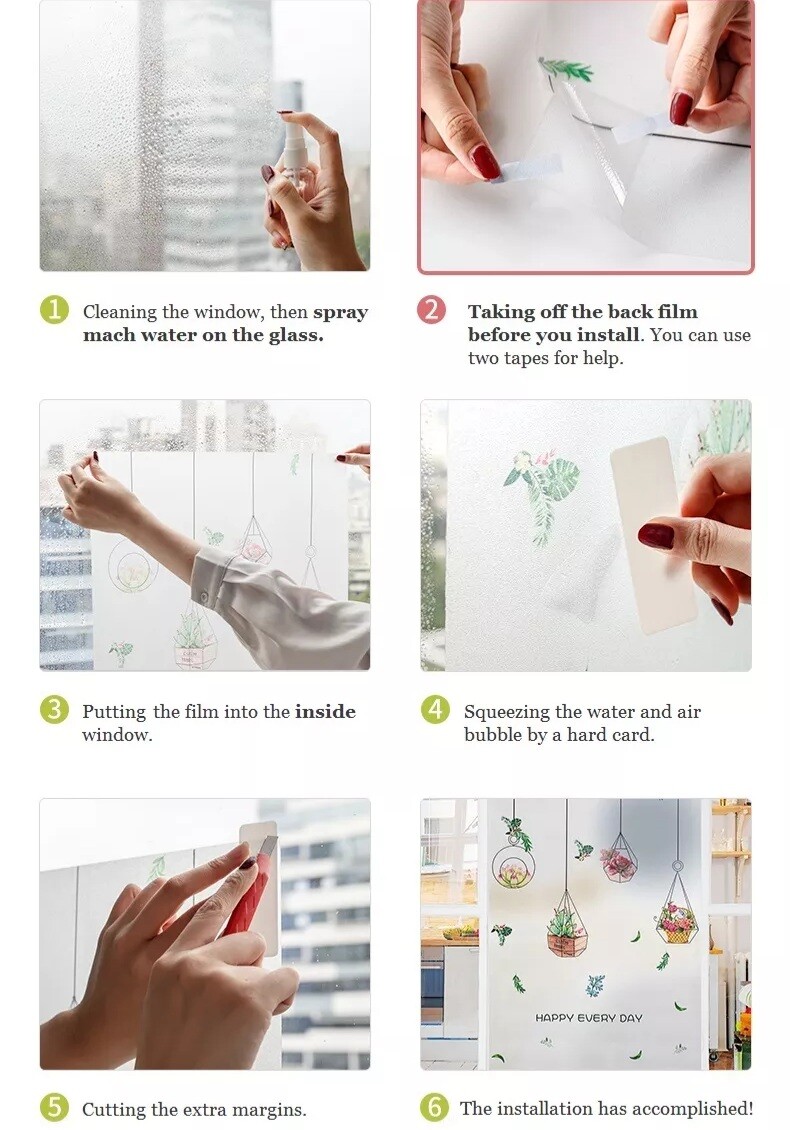 1 Cleaning the window, then spray mach water on the glass.

2 Taking off the back film before you install. You can use two tapes for help.

3 Putting the film into the inside window.

4 Squeezing the water and air bubble by a hard card.

HAPPY EVERY DAY

5 Cutting the extra margins.

6 The installation has accomplished!