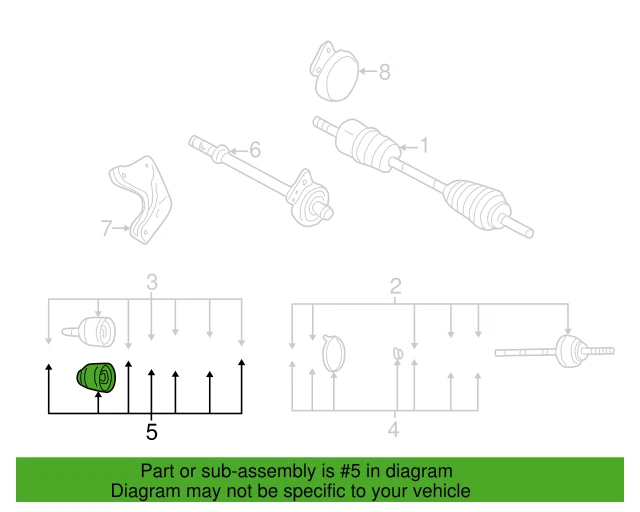 8

6

1

7

3

2

5

4

Part or sub-assembly is #5 in diagram
Diagram may not be specific to your vehicle