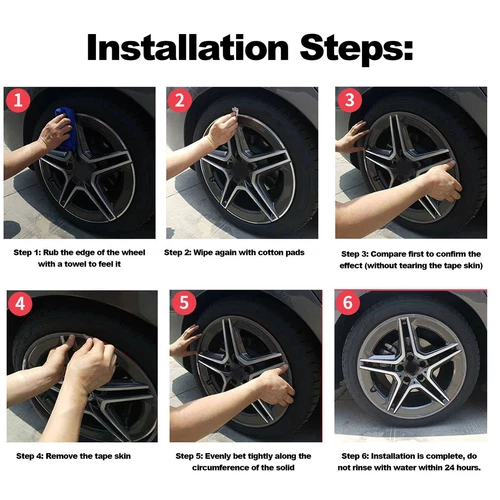 Installation Steps:

1

Step 1: Rub the edge of the wheel with a towel to feel it

2

Step 2: Wipe again with cotton pads

3

Step 3: Compare first to confirm the effect (without tearing the tape skin)

4

Step 4: Remove the tape skin

5

Step 5: Evenly bet tightly along the circumference of the solid

6

Step 6: Installation is complete, do not rinse with water within 24 hours.