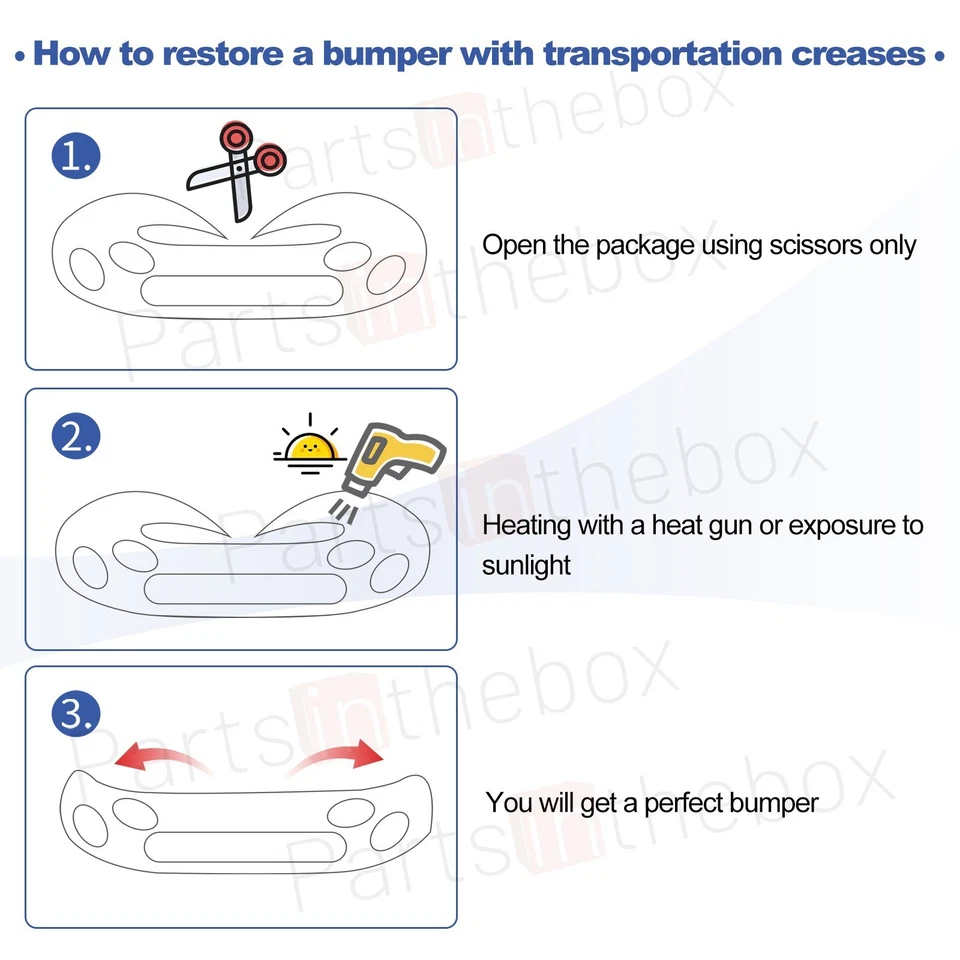 • How to restore a bumper with transportation creases •

1.

Open the package using scissors only

2.

Heating with a heat gun or exposure to sunlight

3.

You will get a perfect bumper

Partsinthebox