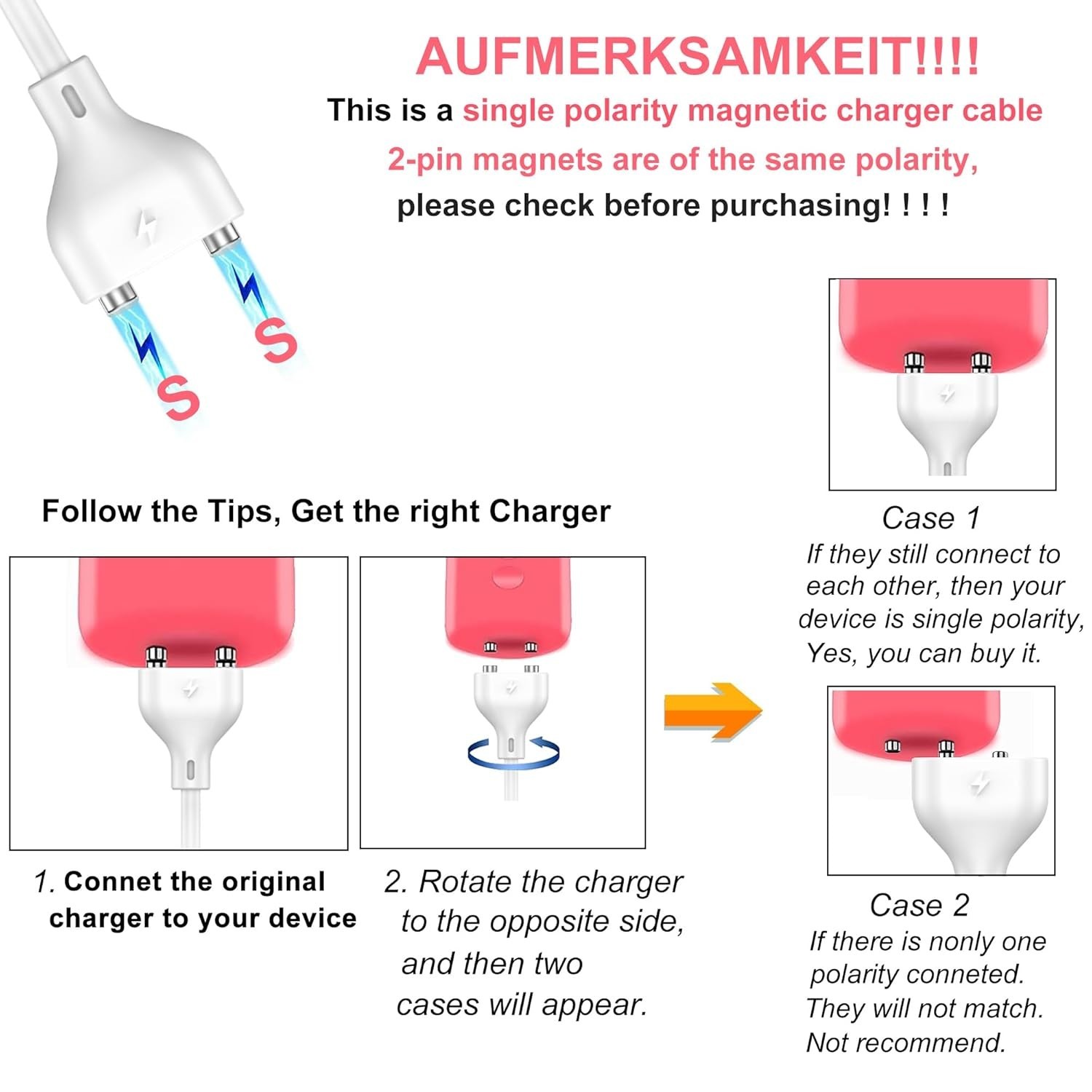 AUFMERKSAMKEIT!!!!
This is a single polarity magnetic charger cable
2-pin magnets are of the same polarity,
please check before purchasing! ! ! !

S
S

Follow the Tips, Get the right Charger

1. Connet the original charger to your device

2. Rotate the charger to the opposite side, and then two cases will appear.

Case 1
If they still connect to each other, then your device is single polarity, Yes, you can buy it.

Case 2
If there is nonly one polarity conneted. They will not match. Not recommend.