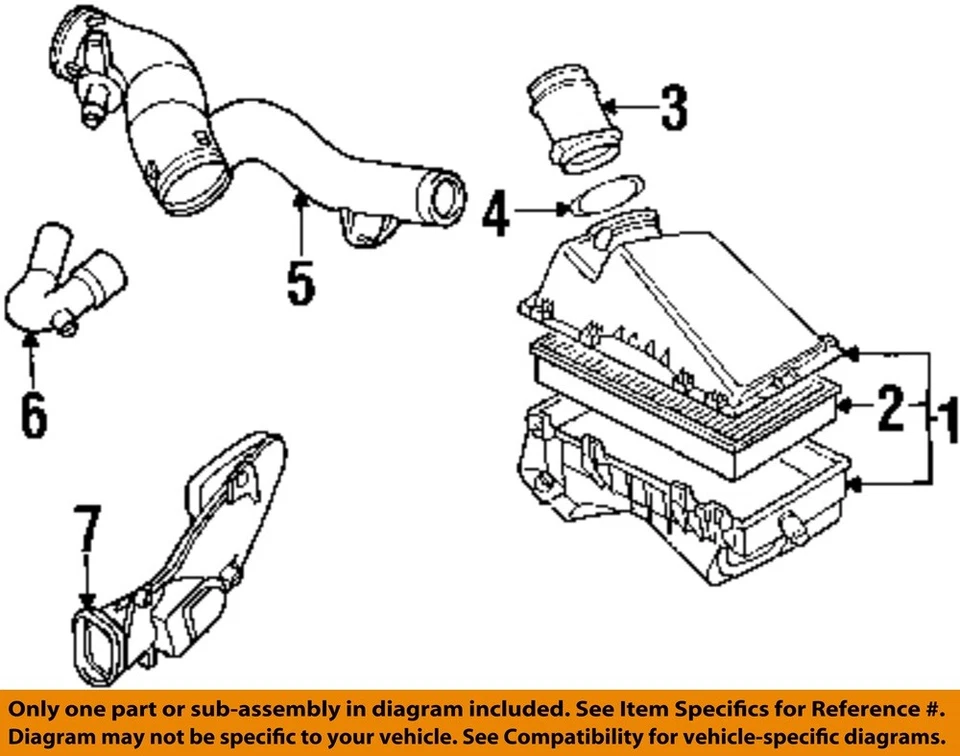 3

4

5

6

2

1

7

Only one part or sub-assembly in diagram included. See Item Specifics for Reference #. Diagram may not be specific to your vehicle. See Compatibility for vehicle-specific diagrams.