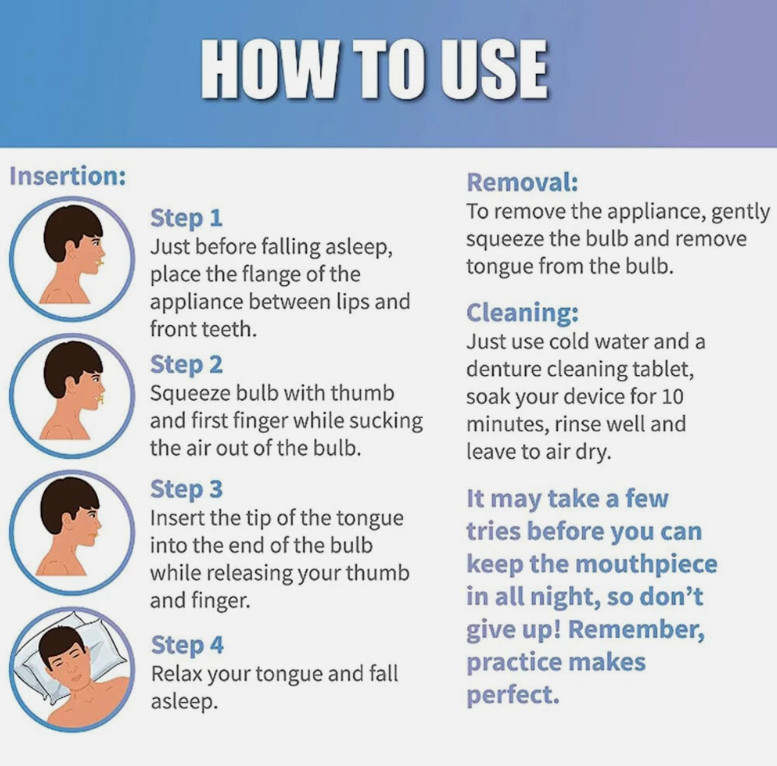 HOW TO USE

Insertion:

Step 1
Just before falling asleep, place the flange of the appliance between lips and front teeth.

Step 2
Squeeze bulb with thumb and first finger while sucking the air out of the bulb.

Step 3
Insert the tip of the tongue into the end of the bulb while releasing your thumb and finger.

Step 4
Relax your tongue and fall asleep.

Removal:
To remove the appliance, gently squeeze the bulb and remove tongue from the bulb.

Cleaning:
Just use cold water and a denture cleaning tablet, soak your device for 10 minutes, rinse well and leave to air dry.

It may take a few tries before you can keep the mouthpiece in all night, so don't give up! Remember, practice makes perfect.