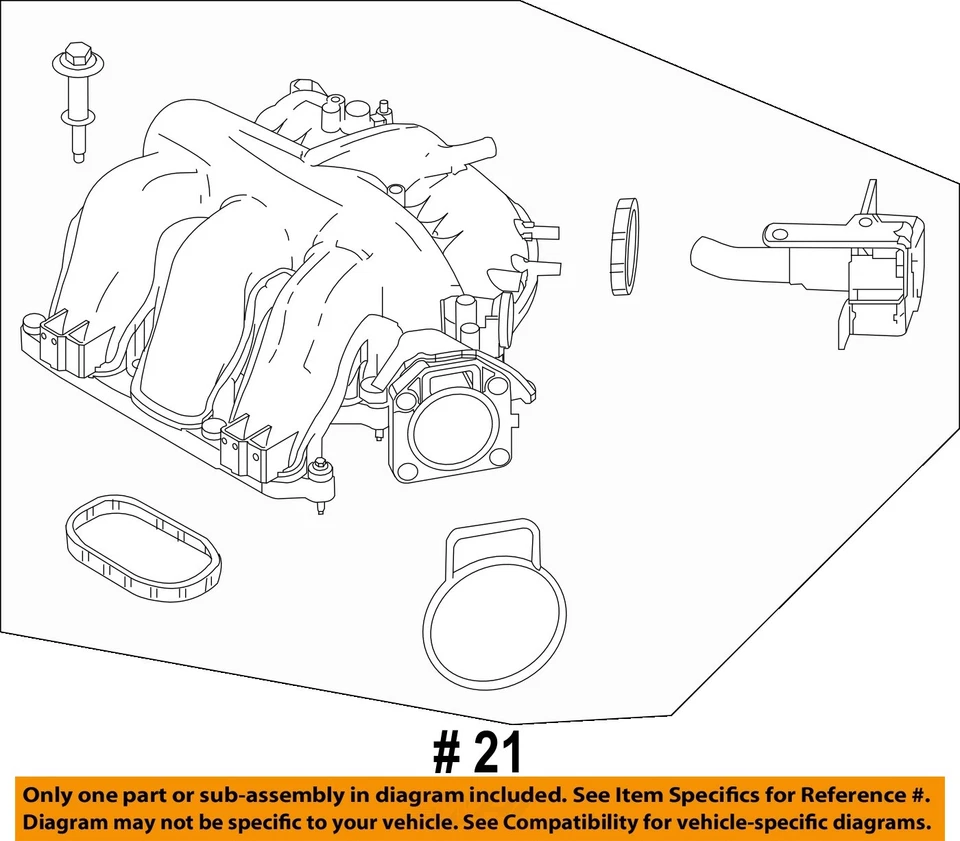 # 21

Only one part or sub-assembly in diagram included. See Item Specifics for Reference #. Diagram may not be specific to your vehicle. See Compatibility for vehicle-specific diagrams.