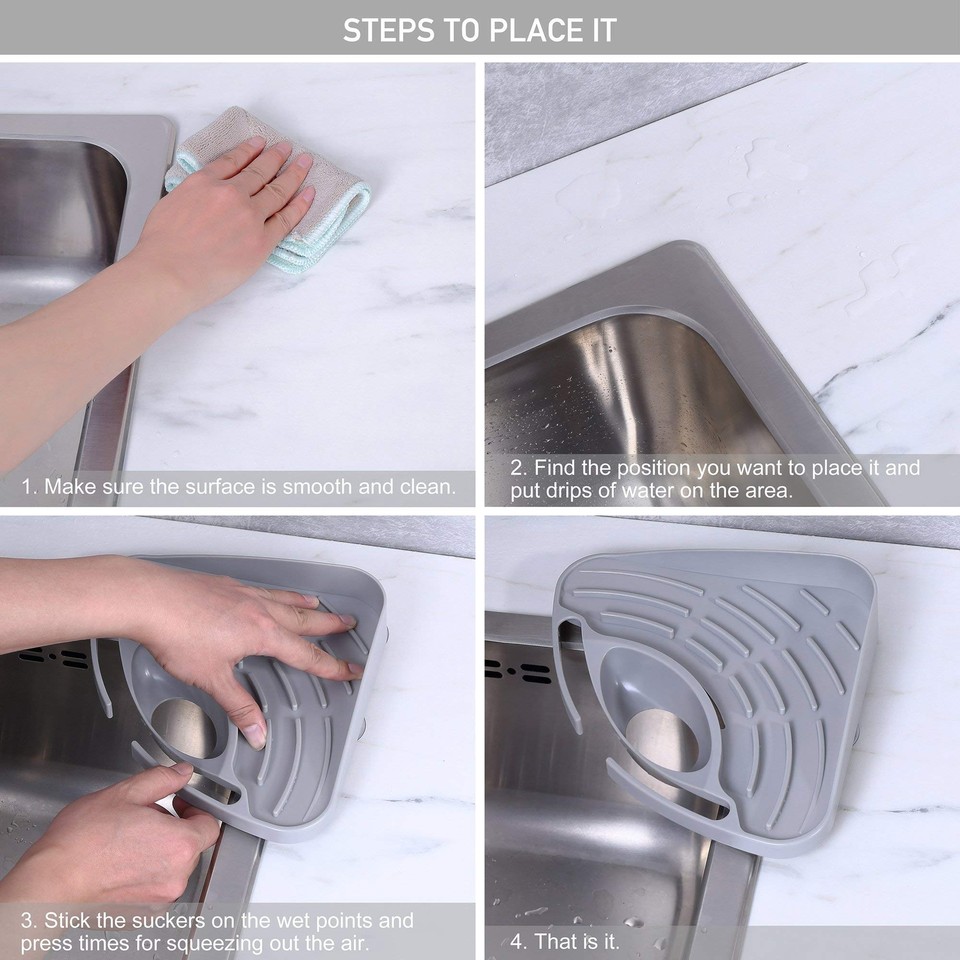 STEPS TO PLACE IT

1. Make sure the surface is smooth and clean.

2. Find the position you want to place it and put drips of water on the area.

3. Stick the suckers on the wet points and press times for squeezing out the air.

4. That is it.