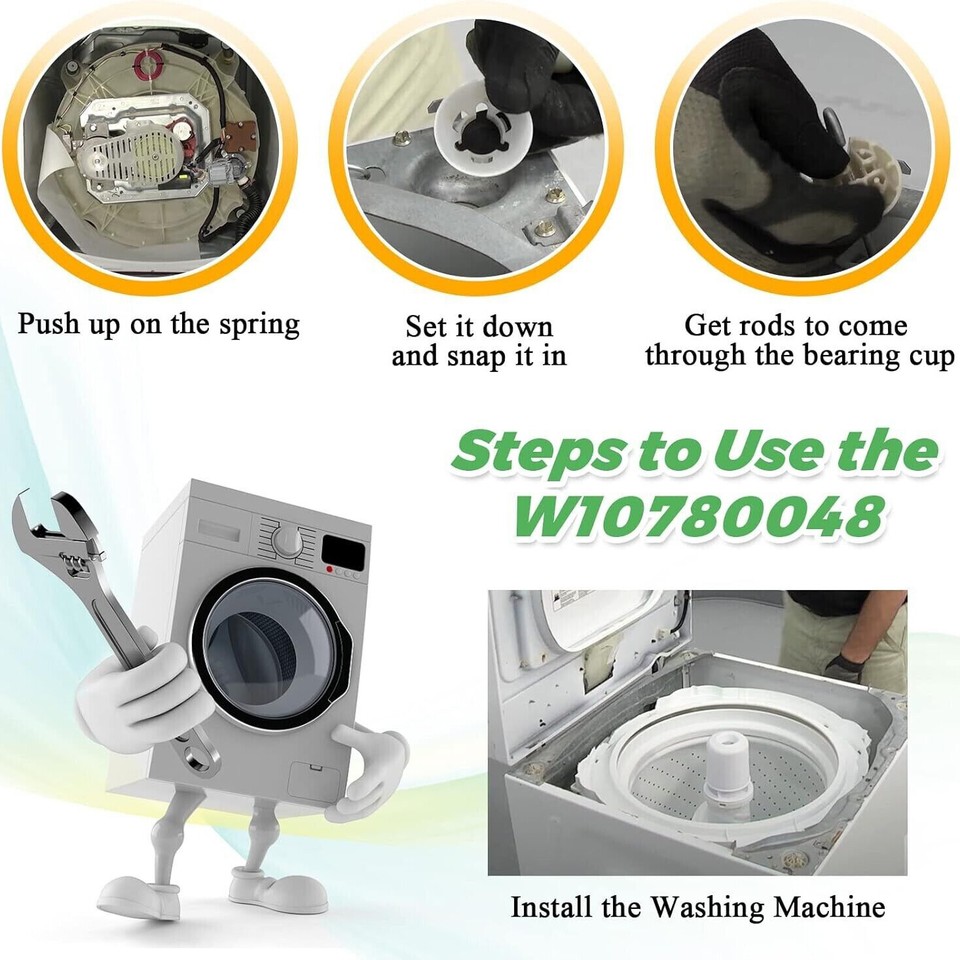 Push up on the spring

Set it down and snap it in

Get rods to come through the bearing cup

Steps to Use the W10780048

Install the Washing Machine