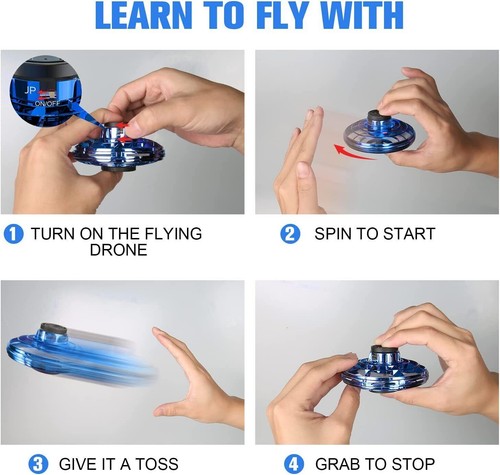 LEARN TO FLY WITH

JP
ON/OFF

1 TURN ON THE FLYING DRONE

2 SPIN TO START

3 GIVE IT A TOSS

4 GRAB TO STOP