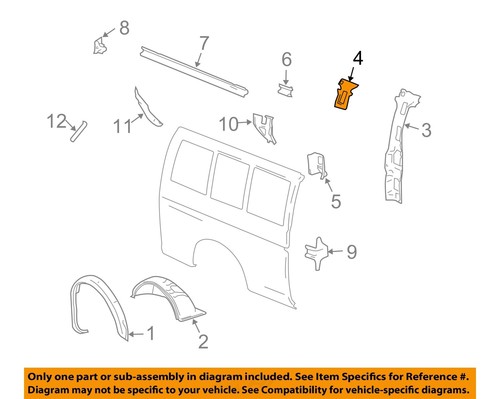 8
7
6
4
12
11
10
3
5
9
1
2

Only one part or sub-assembly in diagram included. See Item Specifics for Reference #.
Diagram may not be specific to your vehicle. See Compatibility for vehicle-specific diagrams.