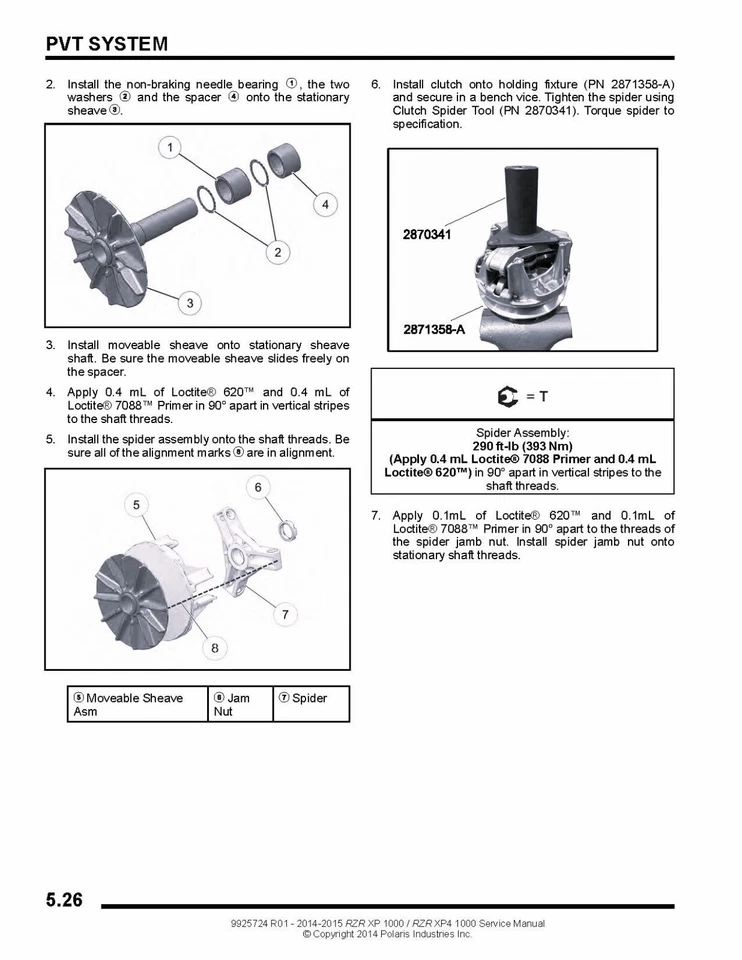 PVT SYSTEM

2. Install the non-braking needle bearing ①, the two washers ② and the spacer ④ onto the stationary sheave ③.

1
4
2
3

3. Install moveable sheave onto stationary sheave shaft. Be sure the moveable sheave slides freely on the spacer.

4. Apply 0.4 mL of Loctite® 620™ and 0.4 mL of Loctite® 7088™ Primer in 90° apart in vertical stripes to the shaft threads.

5. Install the spider assembly onto the shaft threads. Be sure all of the alignment marks ⑧ are in alignment.

6
5
7
8

| ⑤ Moveable Sheave Asm | ⑥ Jam Nut | ⑦ Spider |
|---|---|---|

6. Install clutch onto holding fixture (PN 2871358-A) and secure in a bench vice. Tighten the spider using Clutch Spider Tool (PN 2870341). Torque spider to specification.

2870341
2871358-A

= T

Spider Assembly:
290 ft-lb (393 Nm)
(Apply 0.4 mL Loctite® 7088 Primer and 0.4 mL Loctite® 620™) in 90° apart in vertical stripes to the shaft threads.

7. Apply 0.1mL of Loctite® 620™ and 0.1mL of Loctite® 7088™ Primer in 90° apart to the threads of the spider jamb nut. Install spider jamb nut onto stationary shaft threads.

5.26

9925724 R01 - 2014-2015 RZR XP 1000 / RZR XP4 1000 Service Manual
© Copyright 2014 Polaris Industries Inc.