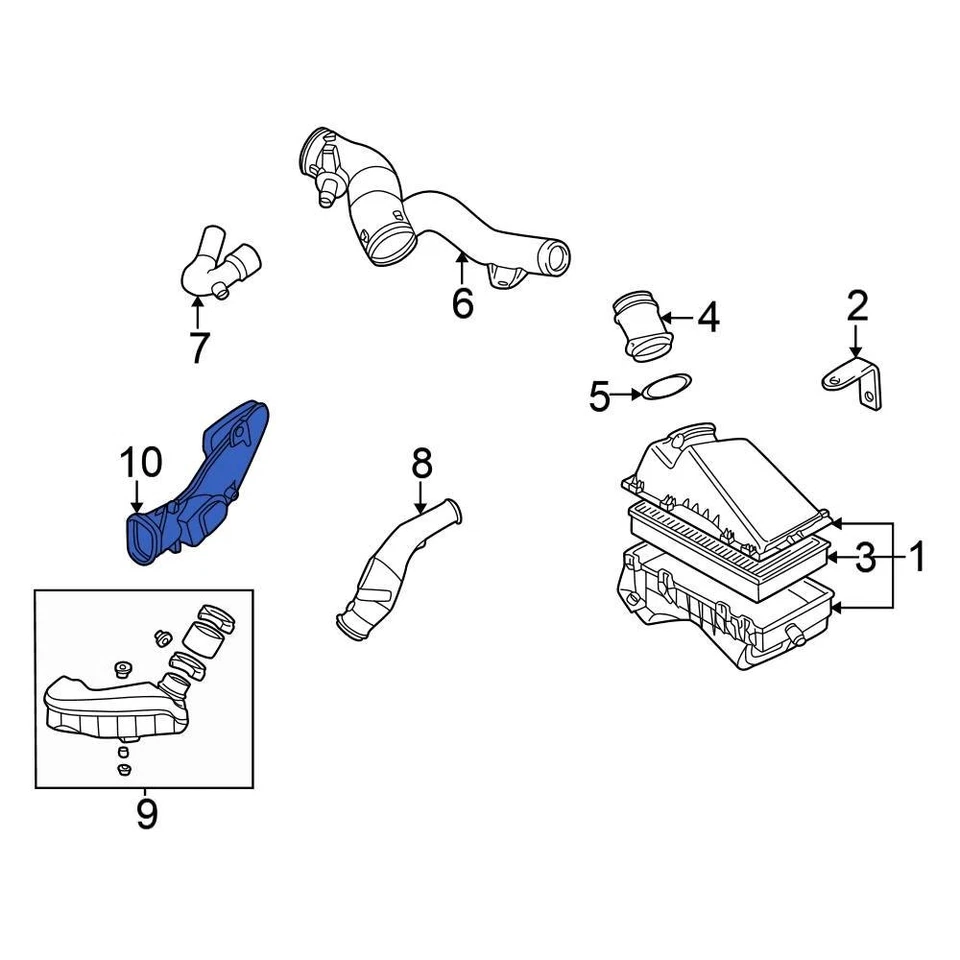 6
7
4
2
5
10
8
3
1
9