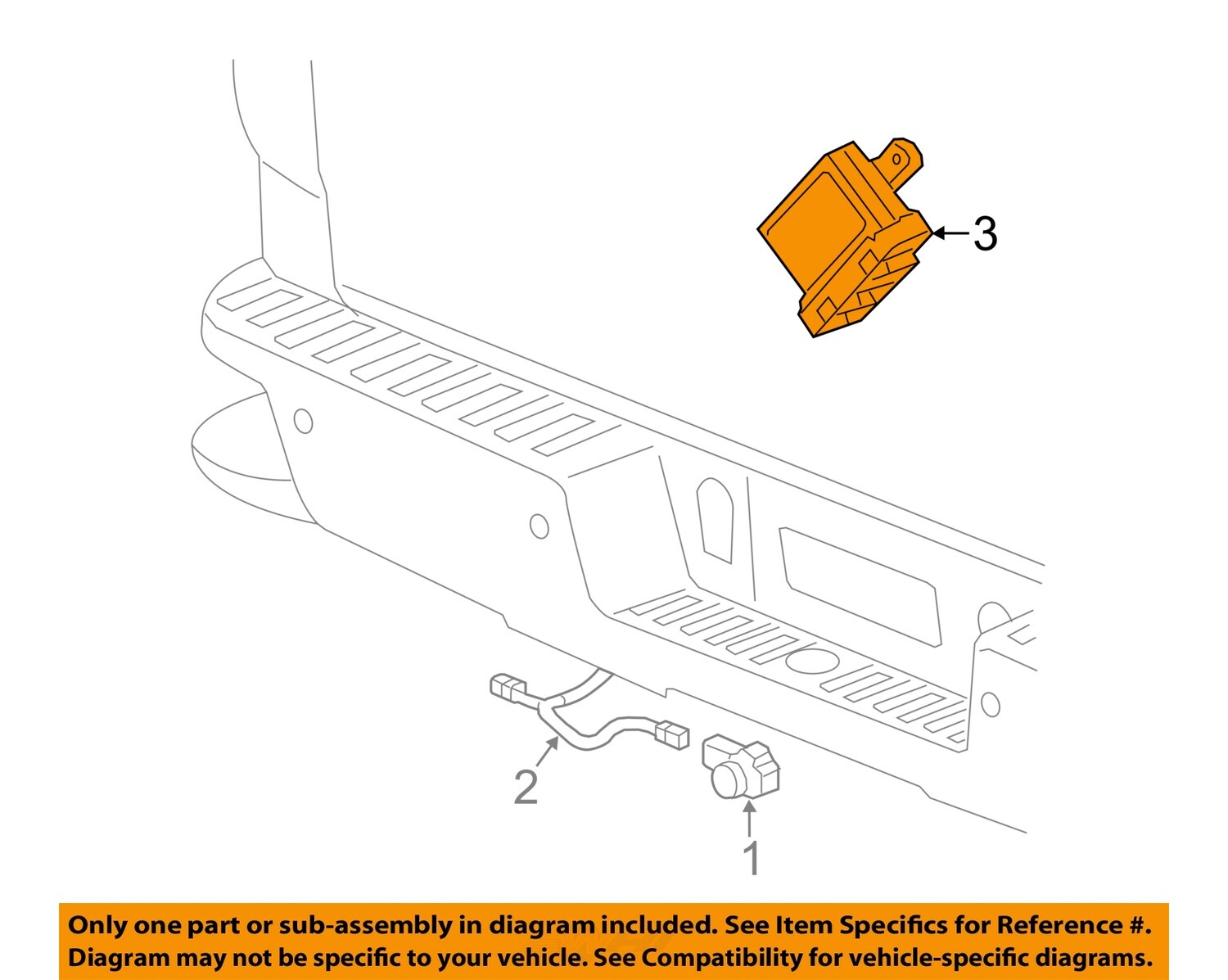 3

2

1

Only one part or sub-assembly in diagram included. See Item Specifics for Reference #.
Diagram may not be specific to your vehicle. See Compatibility for vehicle-specific diagrams.