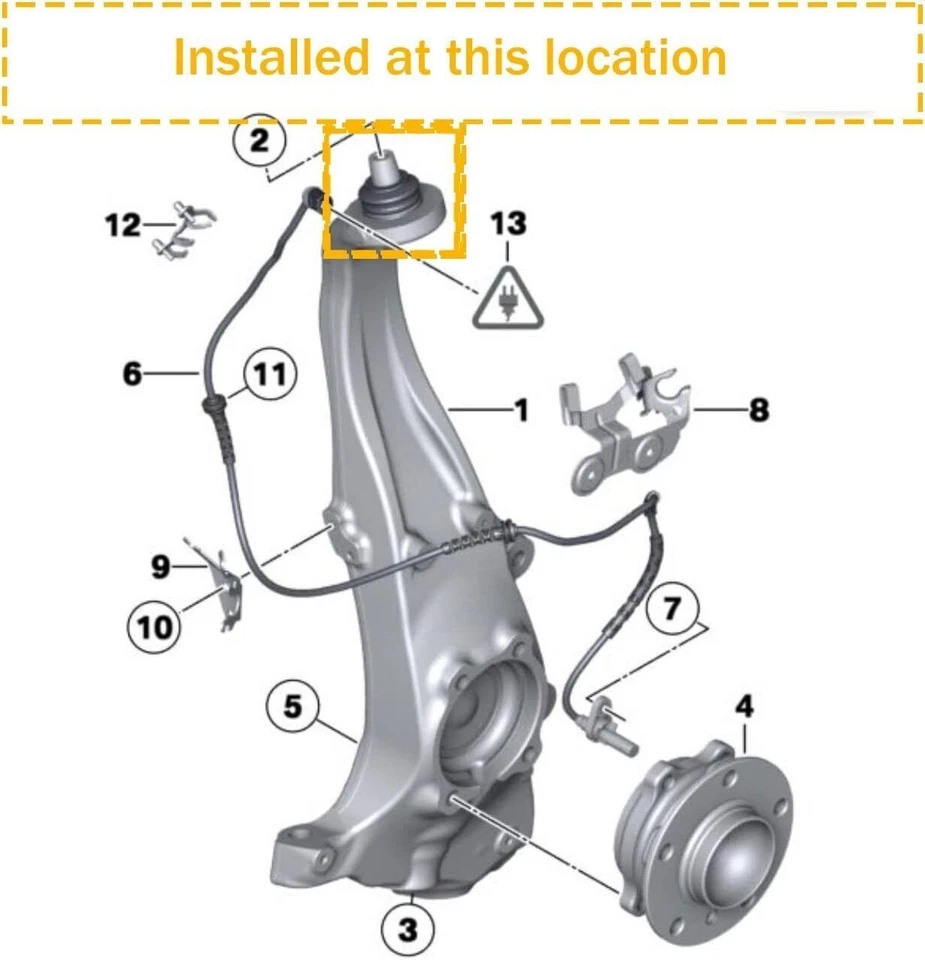 Installed at this location

2

12

13

6

11

1

8

9

10

7

5

4

3