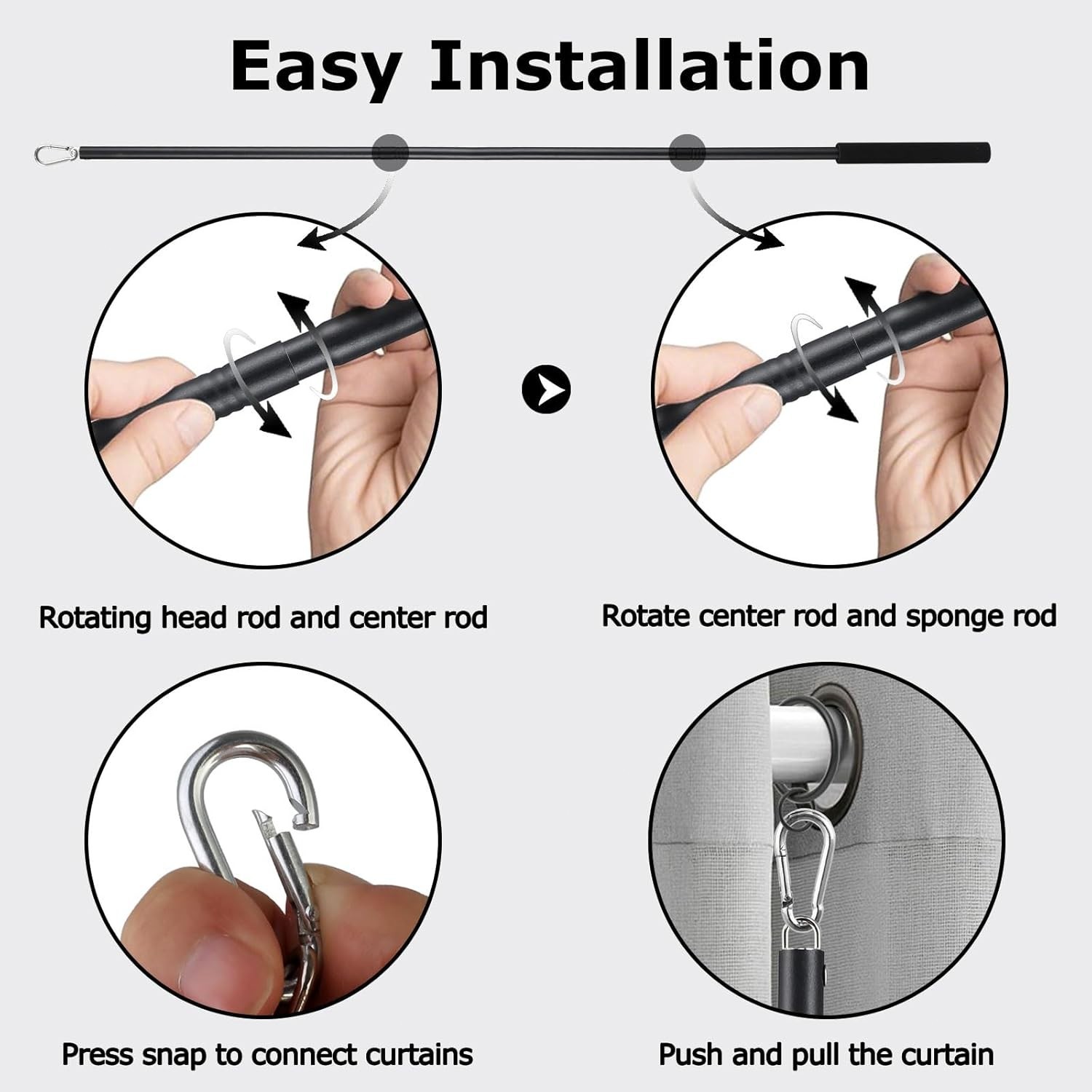 Easy Installation

Rotating head rod and center rod

Rotate center rod and sponge rod

Press snap to connect curtains

Push and pull the curtain