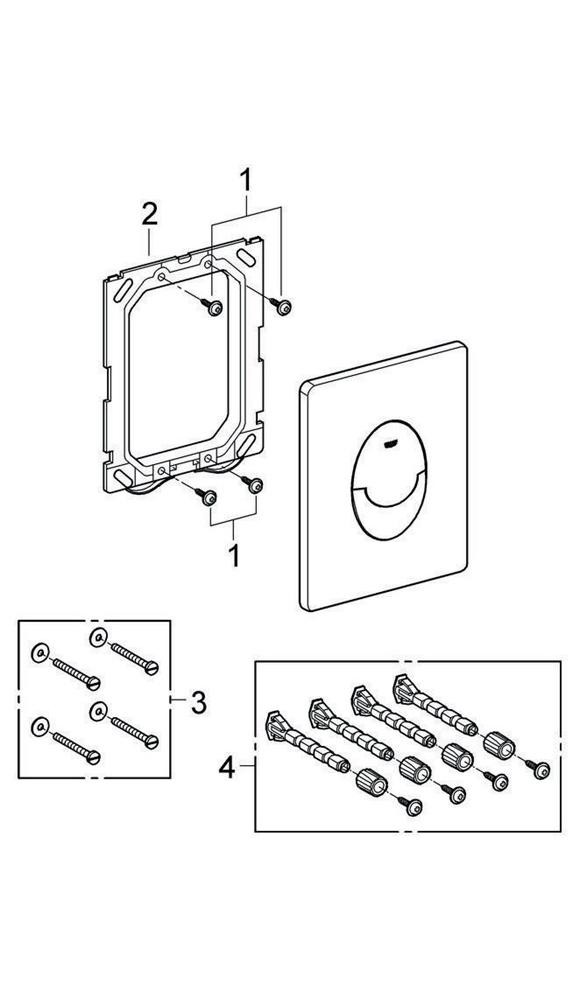 1
2
1
3
4