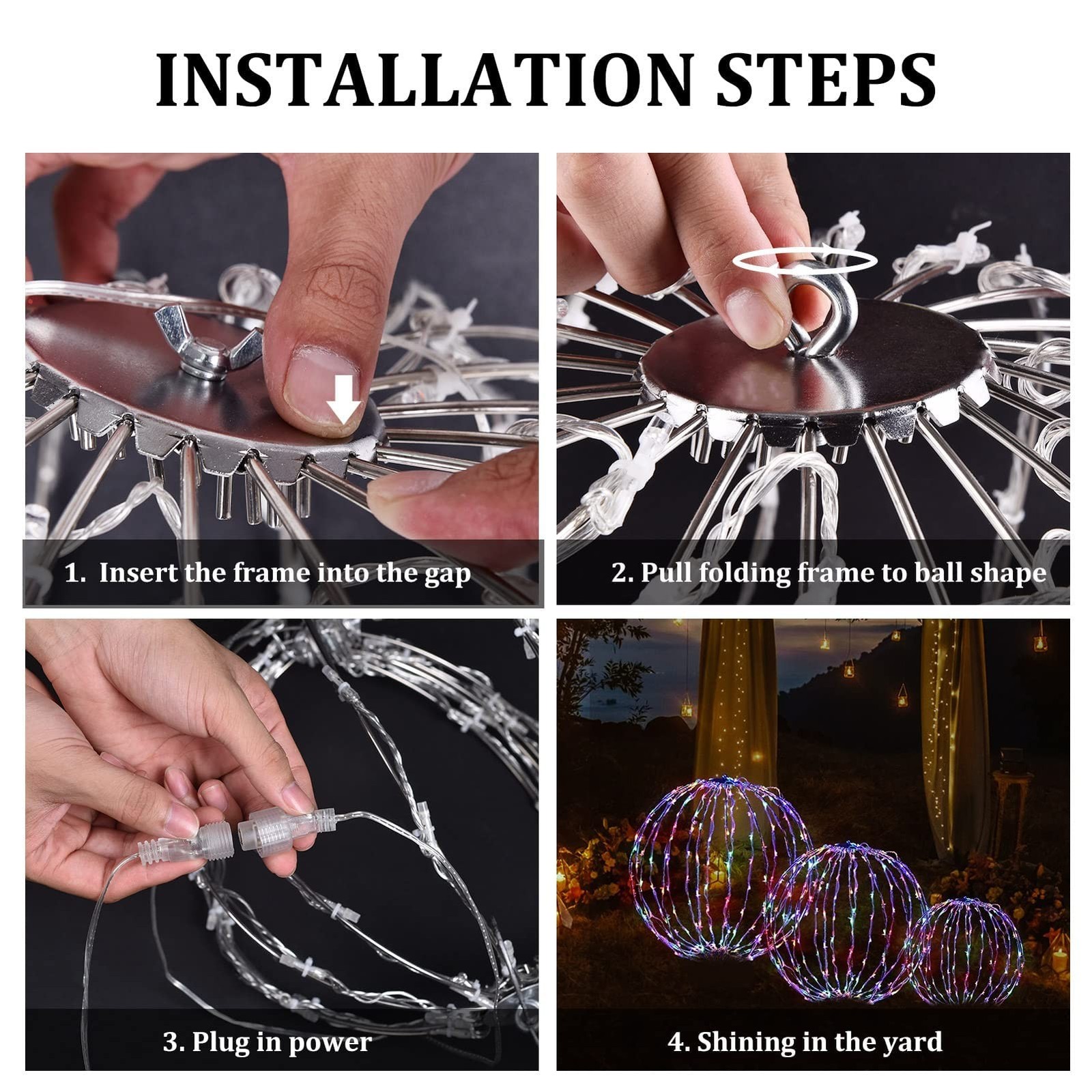 INSTALLATION STEPS

1. Insert the frame into the gap

2. Pull folding frame to ball shape

3. Plug in power

4. Shining in the yard