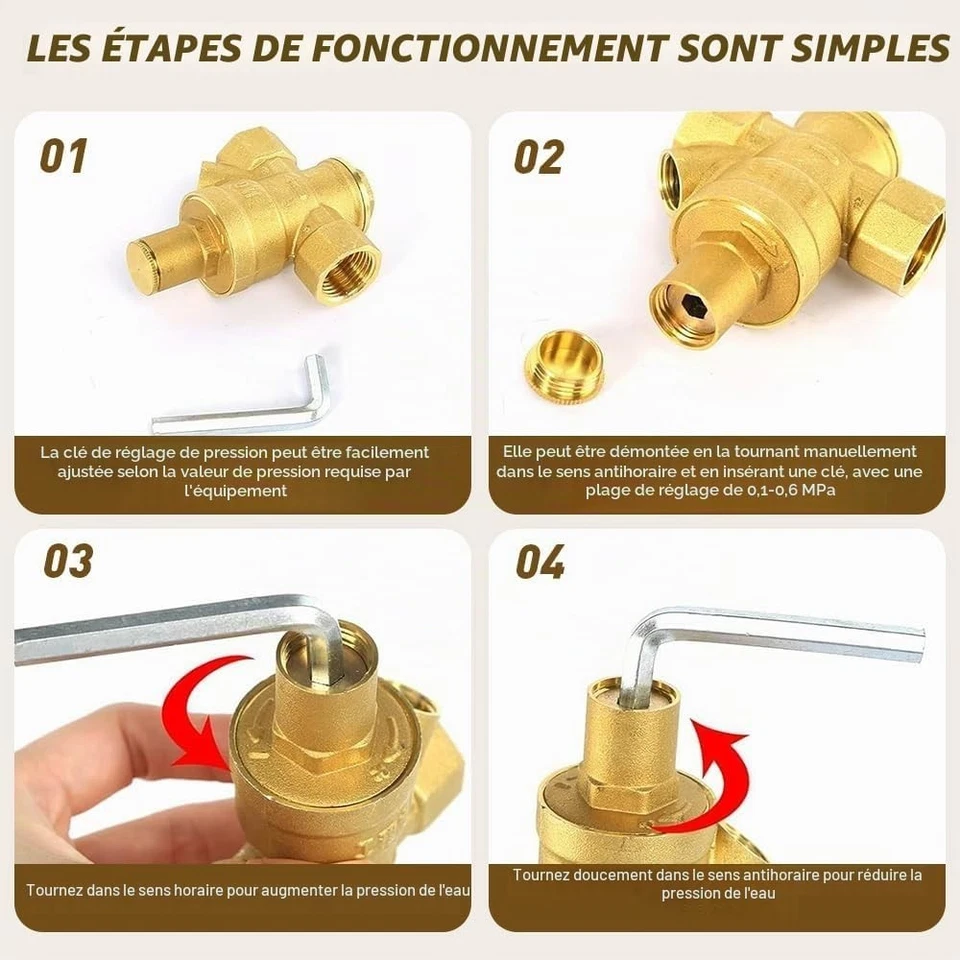 LES ÉTAPES DE FONCTIONNEMENT SONT SIMPLES

01

La clé de réglage de pression peut être facilement ajustée selon la valeur de pression requise par l'équipement

02

Elle peut être démontée en la tournant manuellement dans le sens antihoraire et en insérant une clé, avec une plage de réglage de 0,1-0,6 MPa

03

Tournez dans le sens horaire pour augmenter la pression de l'eau

04

Tournez doucement dans le sens antihoraire pour réduire la pression de l'eau