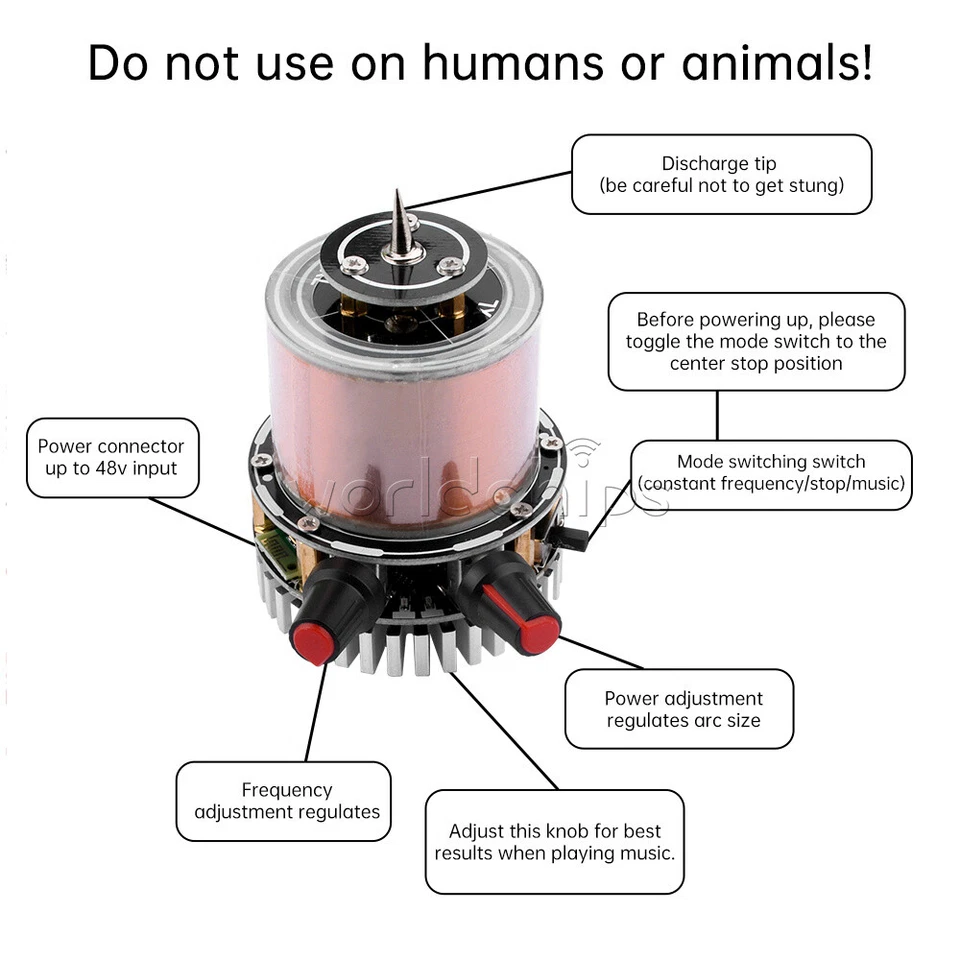 Do not use on humans or animals!

Discharge tip
(be careful not to get stung)

Before powering up, please toggle the mode switch to the center stop position

Power connector up to 48v input

Mode switching switch
(constant frequency/stop/music)

worldchips

Power adjustment regulates arc size

Frequency adjustment regulates

Adjust this knob for best results when playing music.