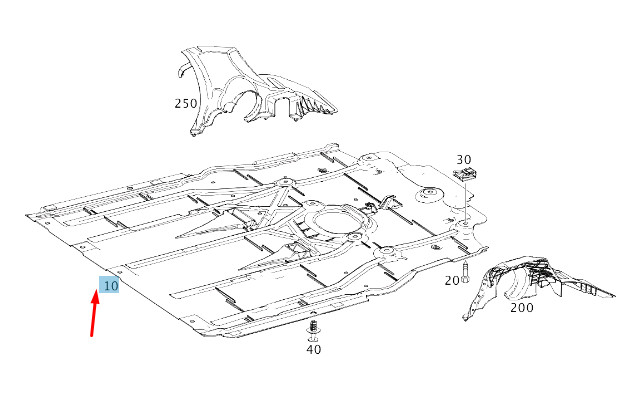 250

30

10

20

200

40