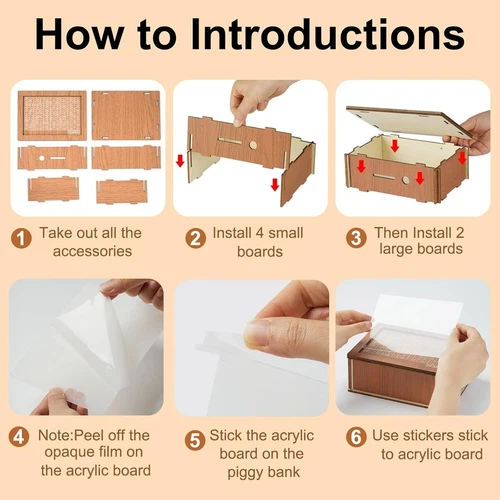 How to Introductions

1 Take out all the accessories

2 Install 4 small boards

3 Then Install 2 large boards

4 Note:Peel off the opaque film on the acrylic board

5 Stick the acrylic board on the piggy bank

6 Use stickers stick to acrylic board