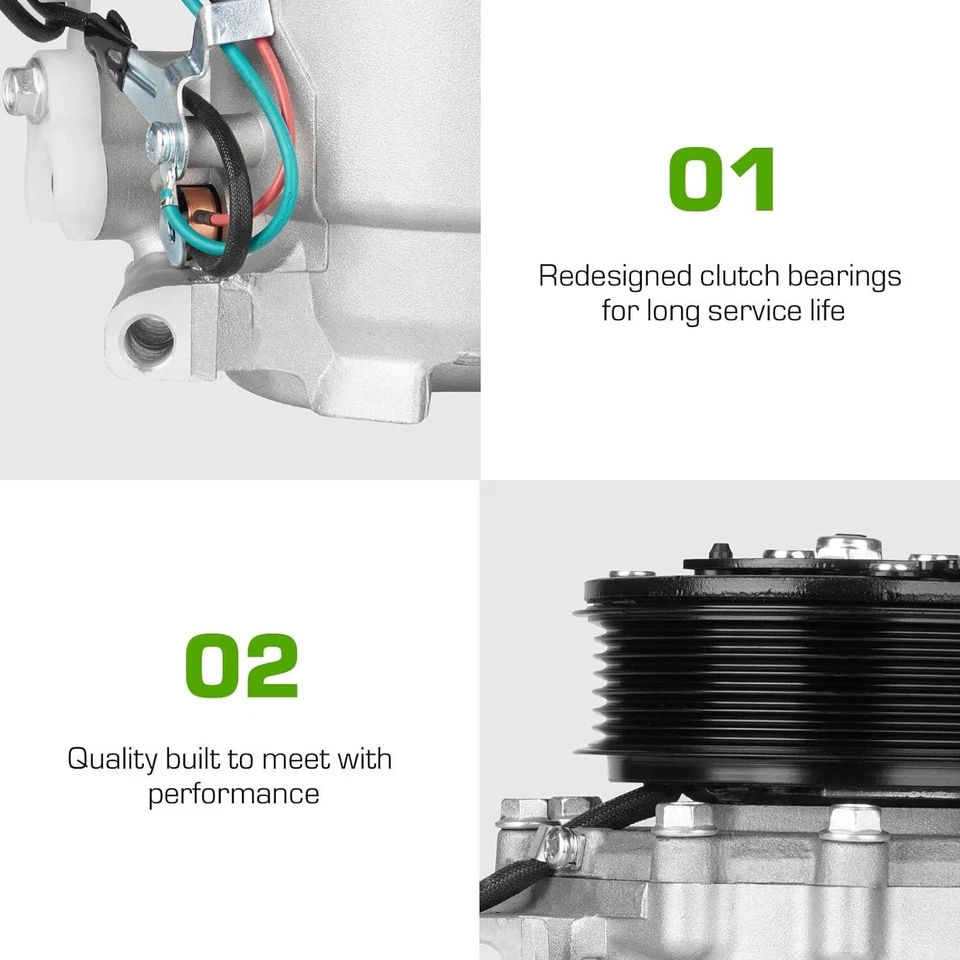 01

Redesigned clutch bearings for long service life

02

Quality built to meet with performance