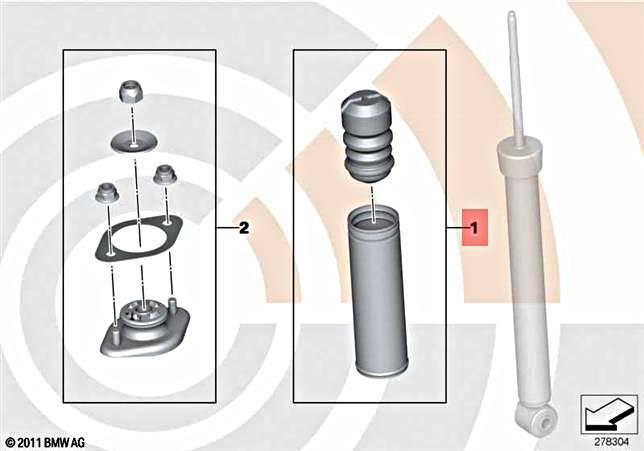 2

1

© 2011 BMW AG

278304