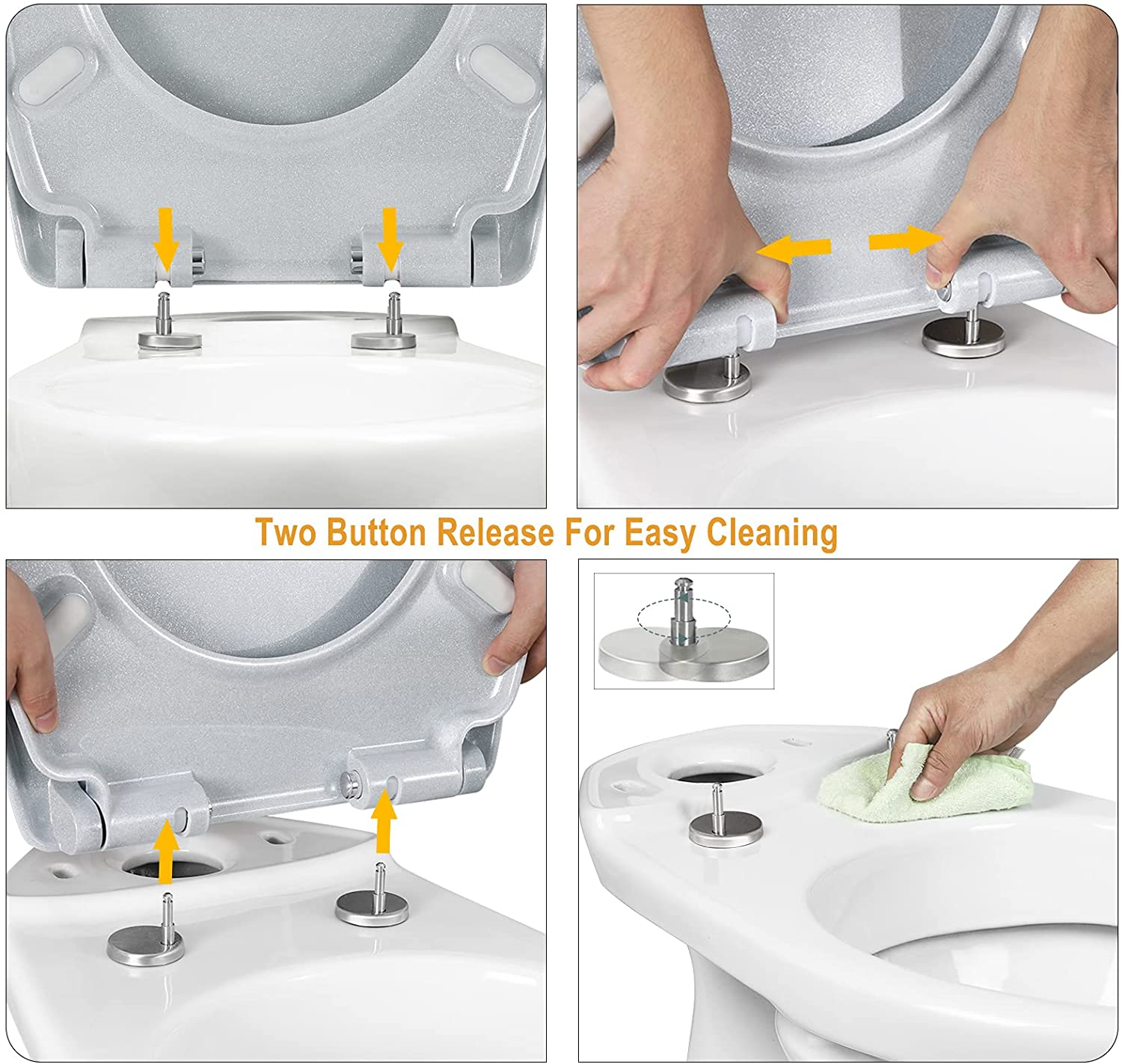 Two Button Release For Easy Cleaning