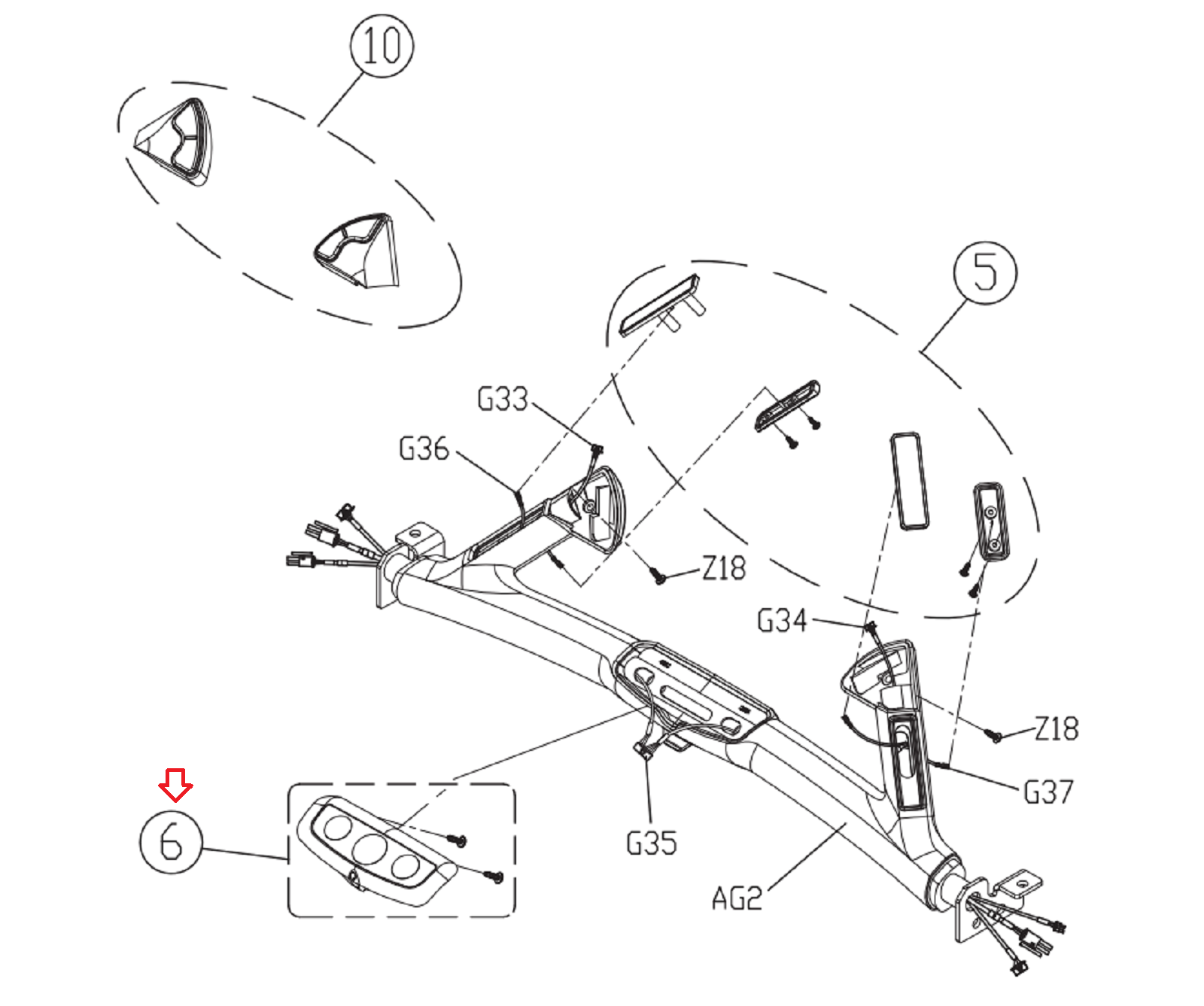 10

5

G33

G36

Z18

G34

Z18

G37

6

G35

AG2