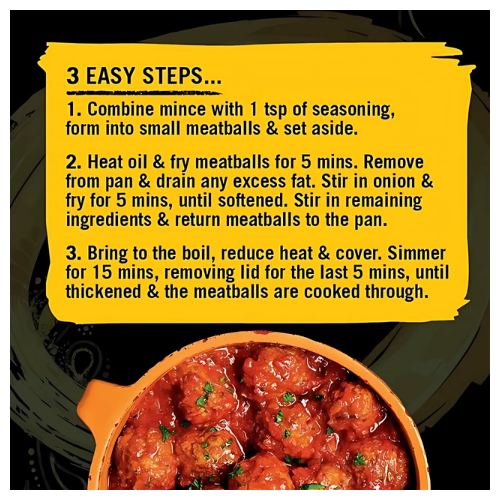 3 EASY STEPS...

1. Combine mince with 1 tsp of seasoning, form into small meatballs & set aside.

2. Heat oil & fry meatballs for 5 mins. Remove from pan & drain any excess fat. Stir in onion & fry for 5 mins, until softened. Stir in remaining ingredients & return meatballs to the pan.

3. Bring to the boil, reduce heat & cover. Simmer for 15 mins, removing lid for the last 5 mins, until thickened & the meatballs are cooked through.