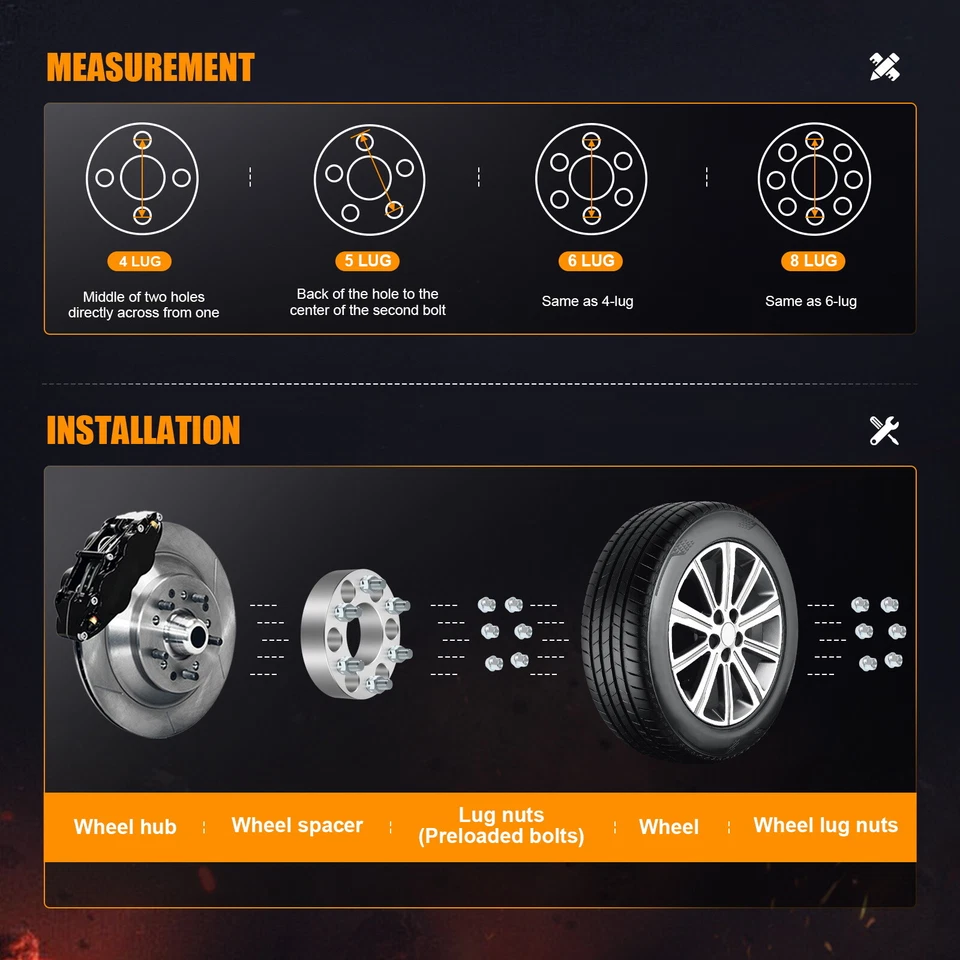 MEASUREMENT

4 LUG
Middle of two holes directly across from one

5 LUG
Back of the hole to the center of the second bolt

6 LUG
Same as 4-lug

8 LUG
Same as 6-lug

INSTALLATION

Wheel hub
Wheel spacer
Lug nuts (Preloaded bolts)
Wheel
Wheel lug nuts