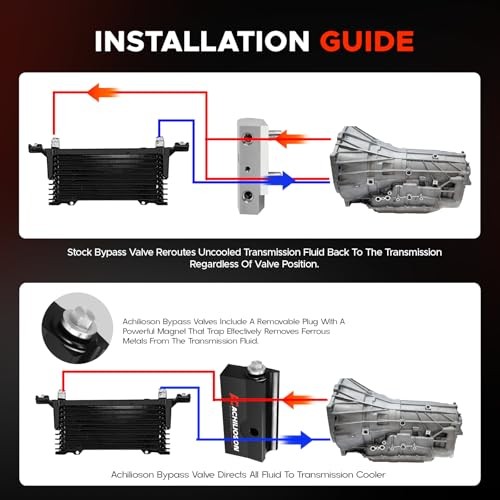 INSTALLATION GUIDE

Stock Bypass Valve Reroutes Uncooled Transmission Fluid Back To The Transmission Regardless Of Valve Position.

Achilioson Bypass Valves Include A Removable Plug With A Powerful Magnet That Trap Effectively Removes Ferrous Metals From The Transmission Fluid.

ACHILIOSON

Achilioson Bypass Valve Directs All Fluid To Transmission Cooler